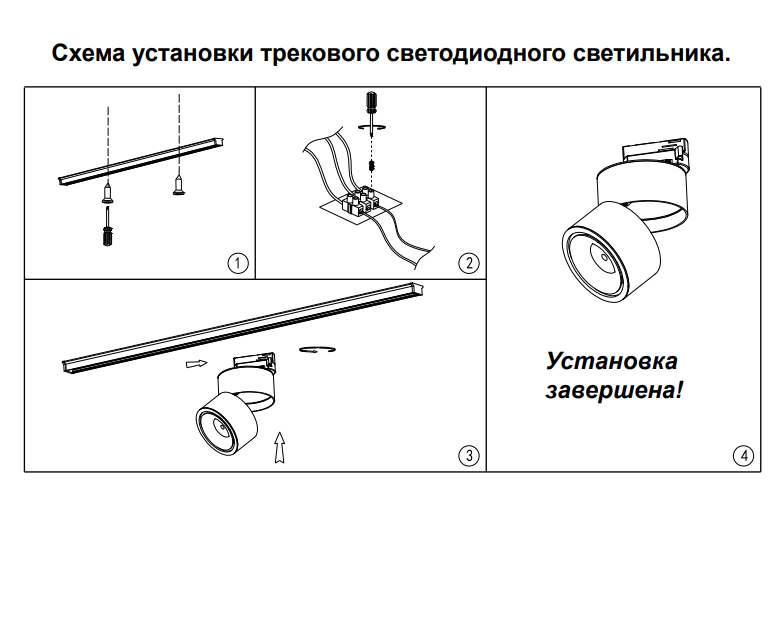 Схема установки трекового светодиодного светильника.

1

2

3

Установка завершена!

4