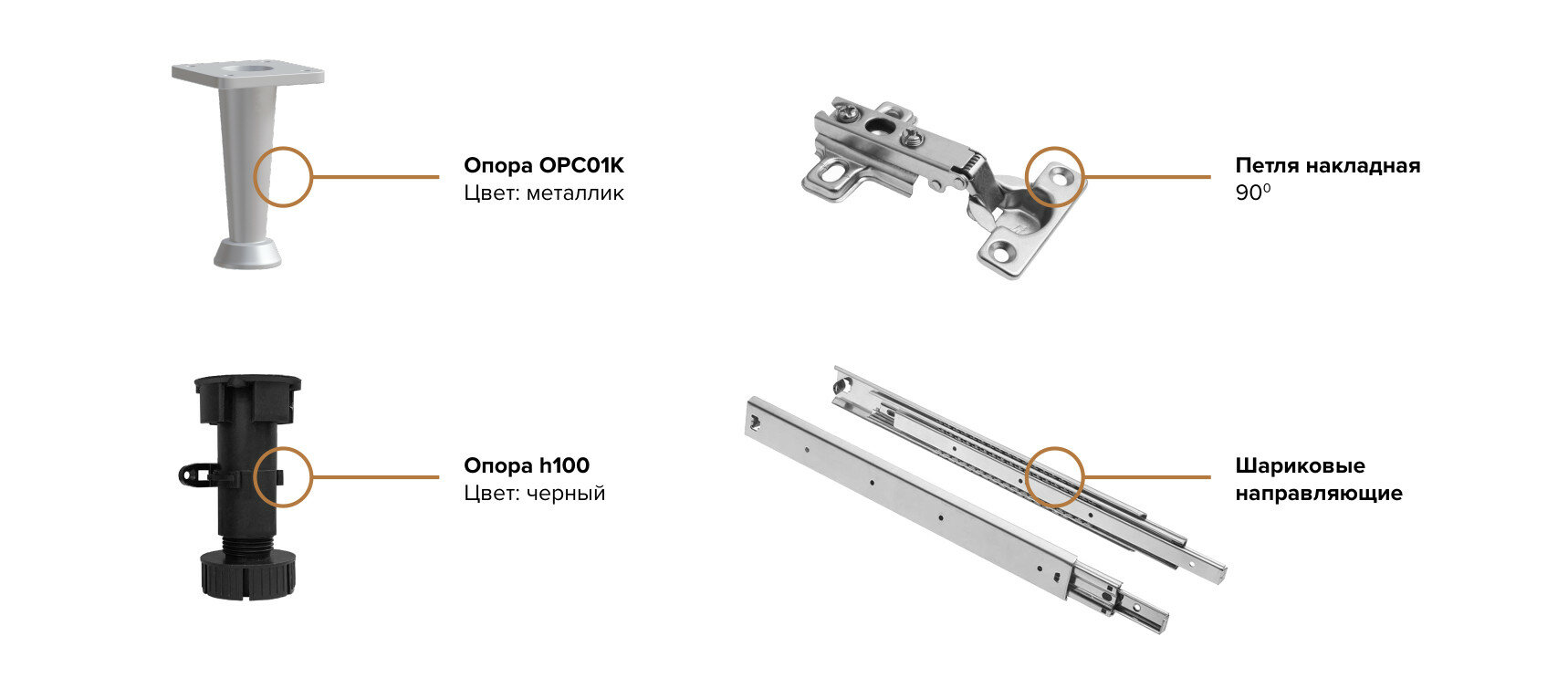 Опора OPC01K
Цвет: металлик

Петля накладная
$90^0$

Опора h100
Цвет: черный

Шариковые направляющие