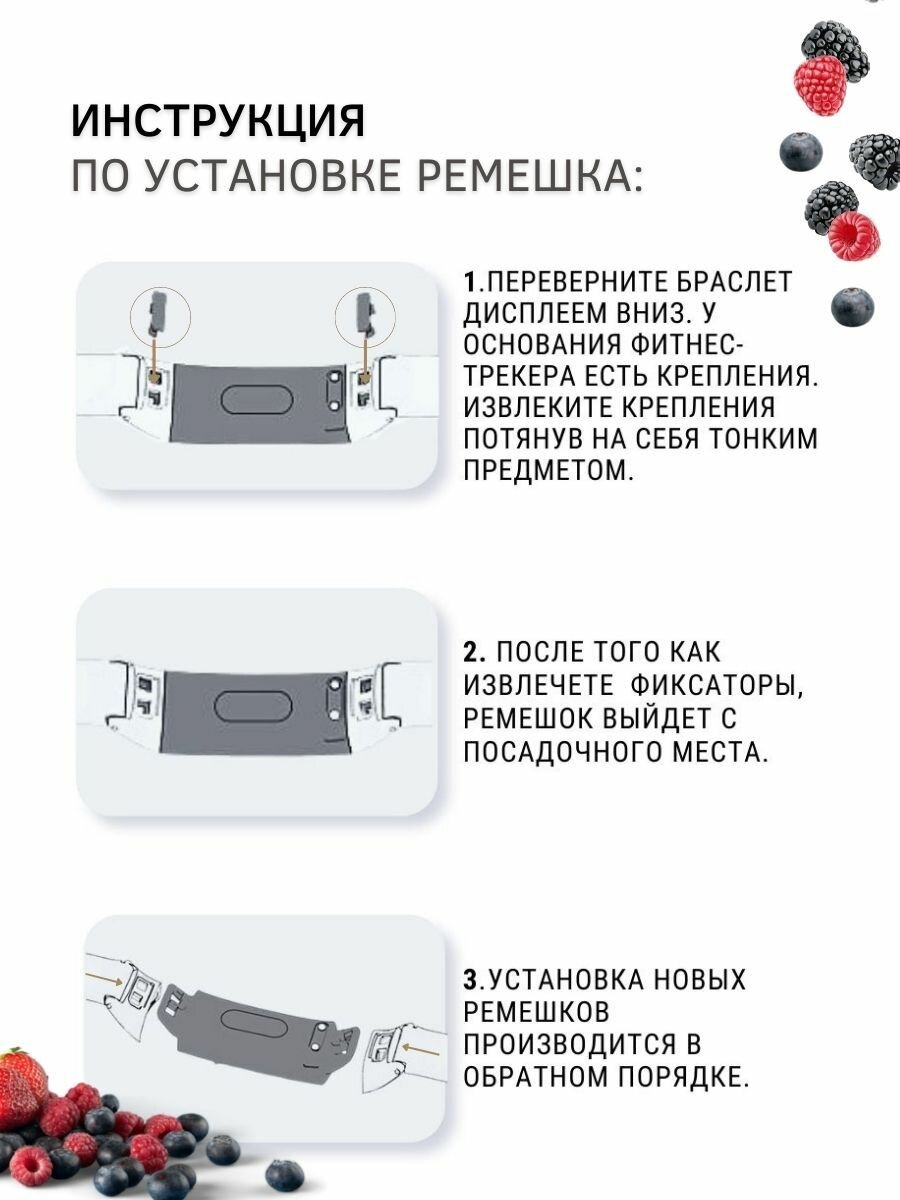 ИНСТРУКЦИЯ
ПО УСТАНОВКЕ РЕМЕШКА:

1.ПЕРЕВЕРНИТЕ БРАСЛЕТ ДИСПЛЕЕМ ВНИЗ. У ОСНОВАНИЯ ФИТНЕС-ТРЕКЕРА ЕСТЬ КРЕПЛЕНИЯ. ИЗВЛЕКИТЕ КРЕПЛЕНИЯ ПОТЯНУВ НА СЕБЯ ТОНКИМ ПРЕДМЕТОМ.

2. ПОСЛЕ ТОГО КАК ИЗВЛЕЧЕТЕ ФИКСАТОРЫ, РЕМЕШОК ВЫЙДЕТ С ПОСАДОЧНОГО МЕСТА.

3.УСТАНОВКА НОВЫХ РЕМЕШКОВ ПРОИЗВОДИТСЯ В ОБРАТНОМ ПОРЯДКЕ.