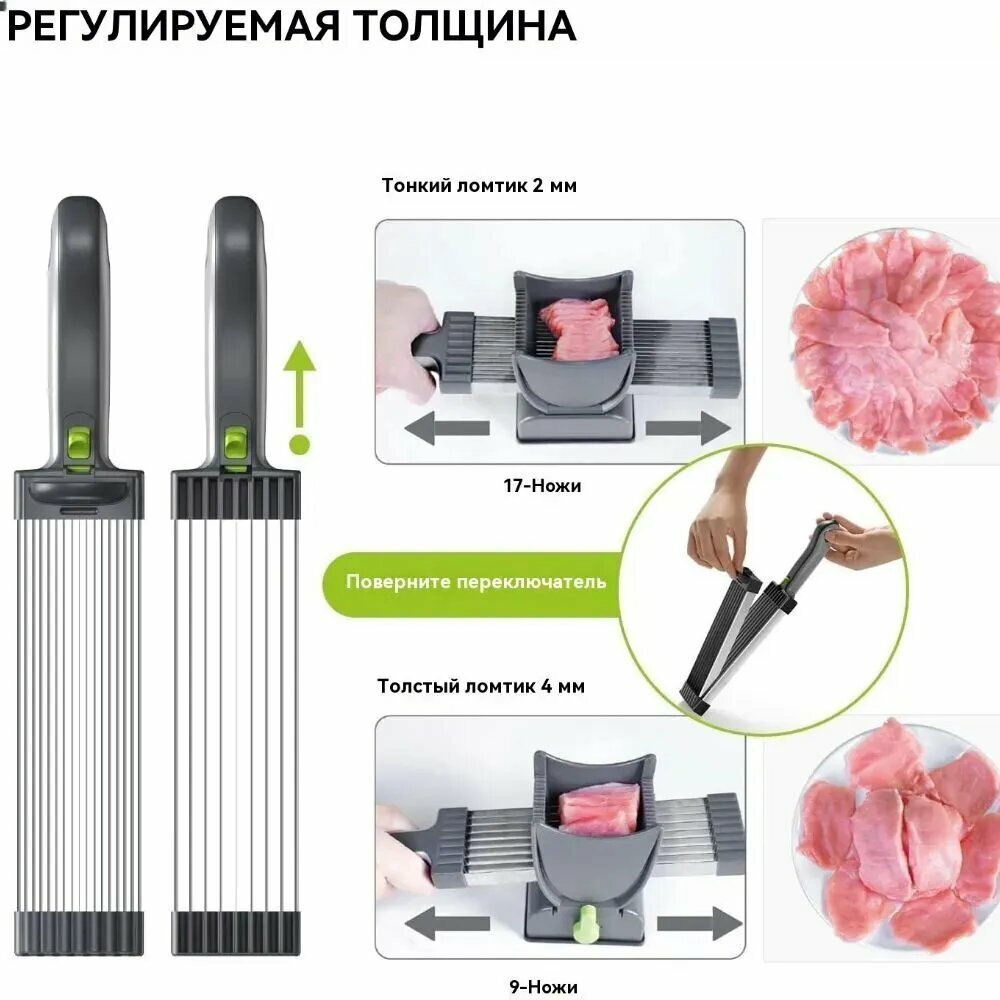 РЕГУЛИРУЕМАЯ ТОЛЩИНА

Тонкий ломтик 2 мм

17-Ножи

Поверните переключатель

Толстый ломтик 4 мм

9-Ножи