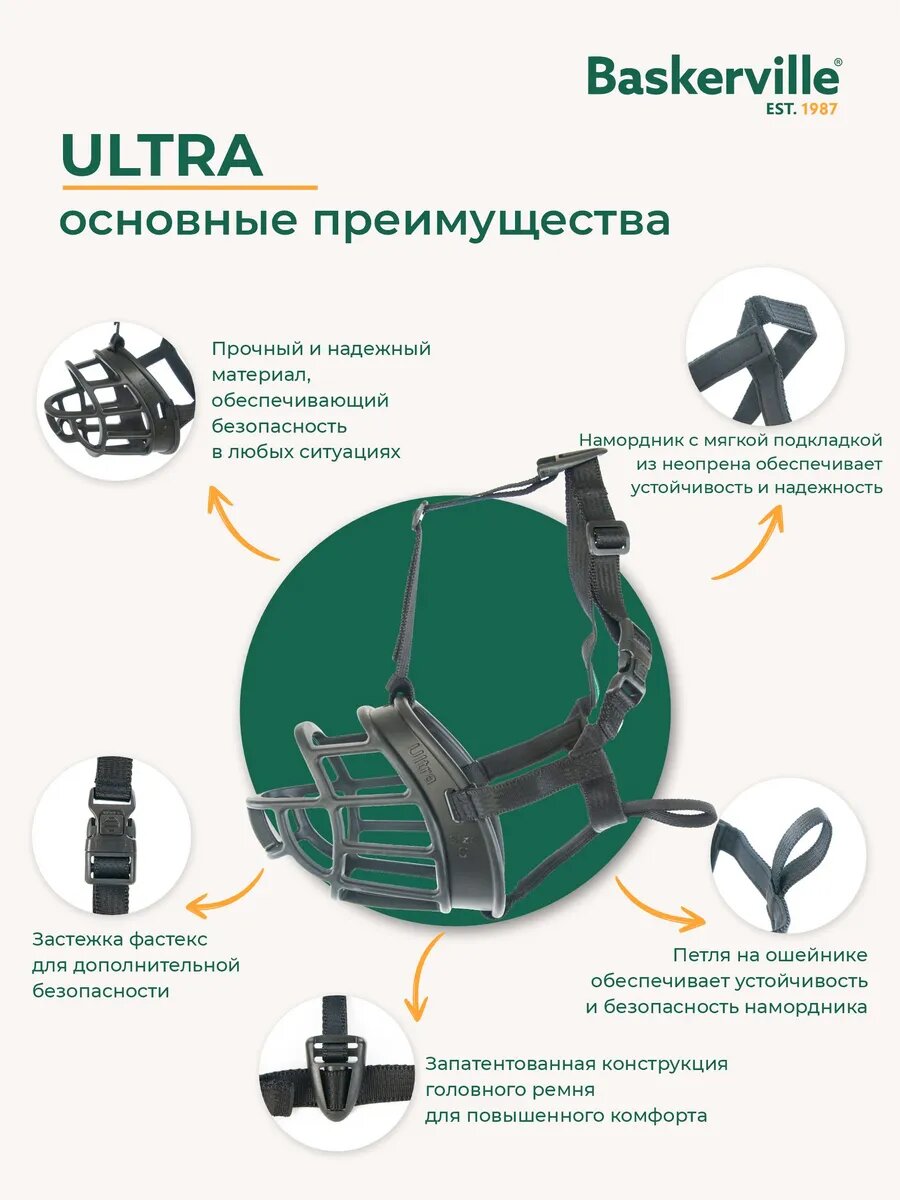 Baskerville®
EST. 1987

ULTRA
основные преимущества

Прочный и надежный материал, обеспечивающий безопасность в любых ситуациях

Намордник с мягкой подкладкой из неопрена обеспечивает устойчивость и надежность

Ultra

Застежка фастекс для дополнительной безопасности

Петля на ошейнике обеспечивает устойчивость и безопасность намордника

Запатентованная конструкция головного ремня для повышенного комфорта