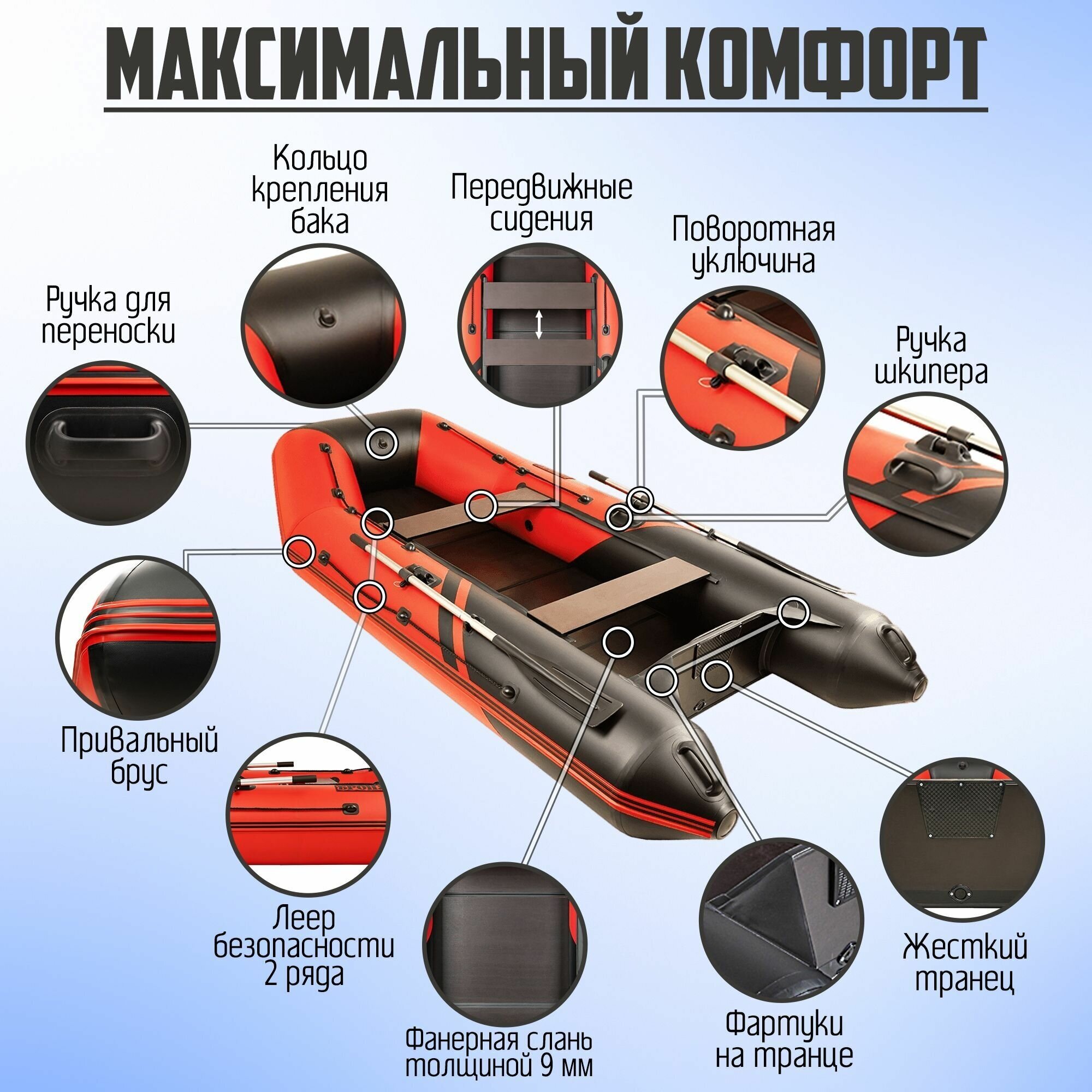 МАКСИМАЛЬНЫЙ КОМФОРТ

Кольцо крепления бака

Передвижные сидения

Поворотная уключина

Ручка для переноски

Ручка шкипера

Привальный брус

Леер безопасности 2 ряда

Фанерная слань толщиной 9 мм

Фартуки на транце

Жесткий транец