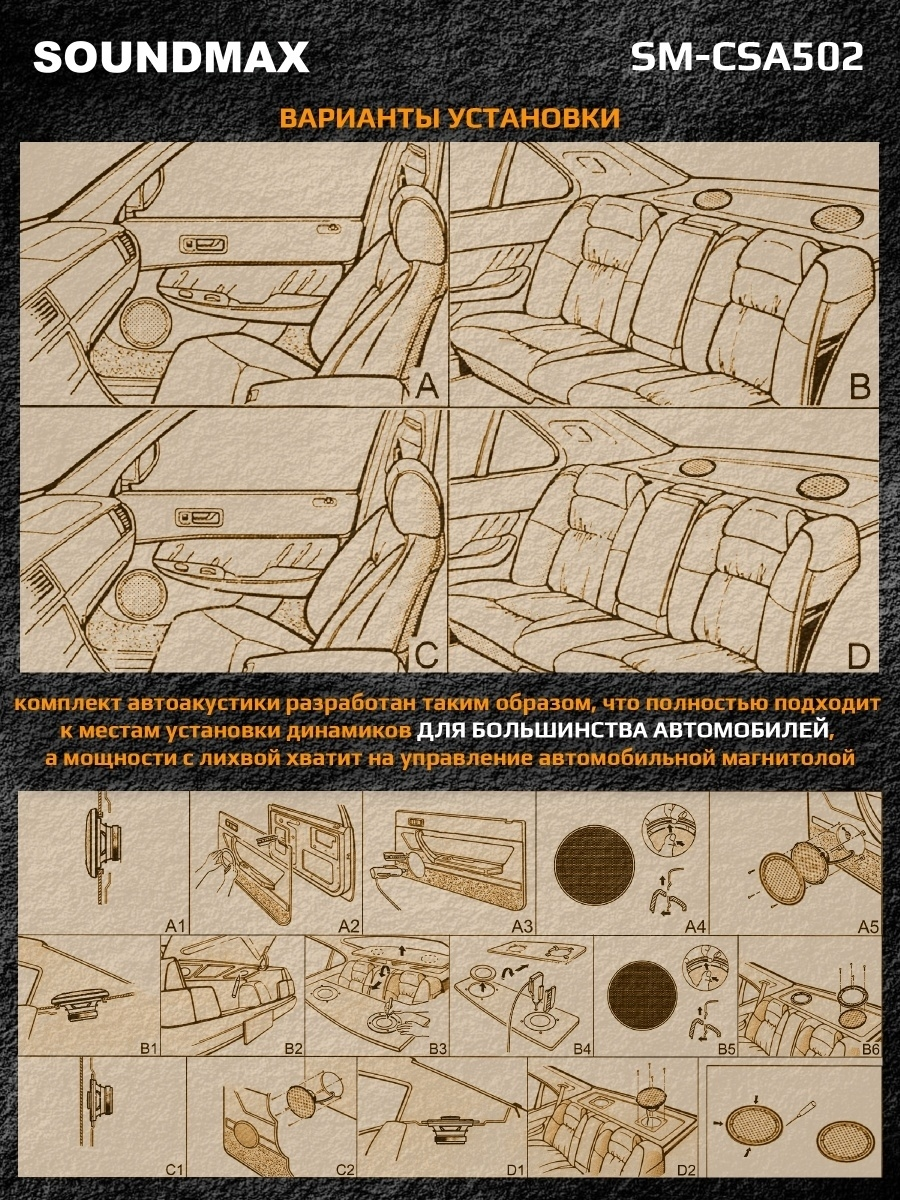 SOUNDMAX

SM-CSA502

ВАРИАНТЫ УСТАНОВКИ

A

B

C

D

комплект автоакустики разработан таким образом, что полностью подходит к местам установки динамиков ДЛЯ БОЛЬШИНСТВА АВТОМОБИЛЕЙ, а мощности с лихвой хватит на управление автомобильной магнитолой

A1

A2

A3

A4

A5

B1

B2

B3

B4

B5

B6

C1

C2

D1

D2