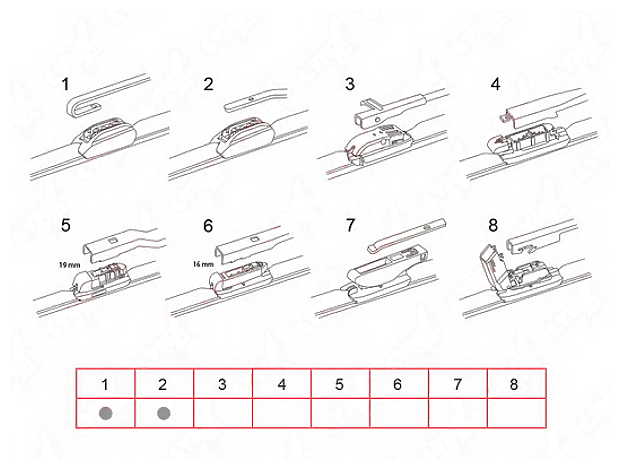 1

2

3

4

5

19 mm

6

16 mm

7

8

| 1 | 2 | 3 | 4 | 5 | 6 | 7 | 8 |
|---|---|---|---|---|---|---|---|
| ● | ● | | | | | | |