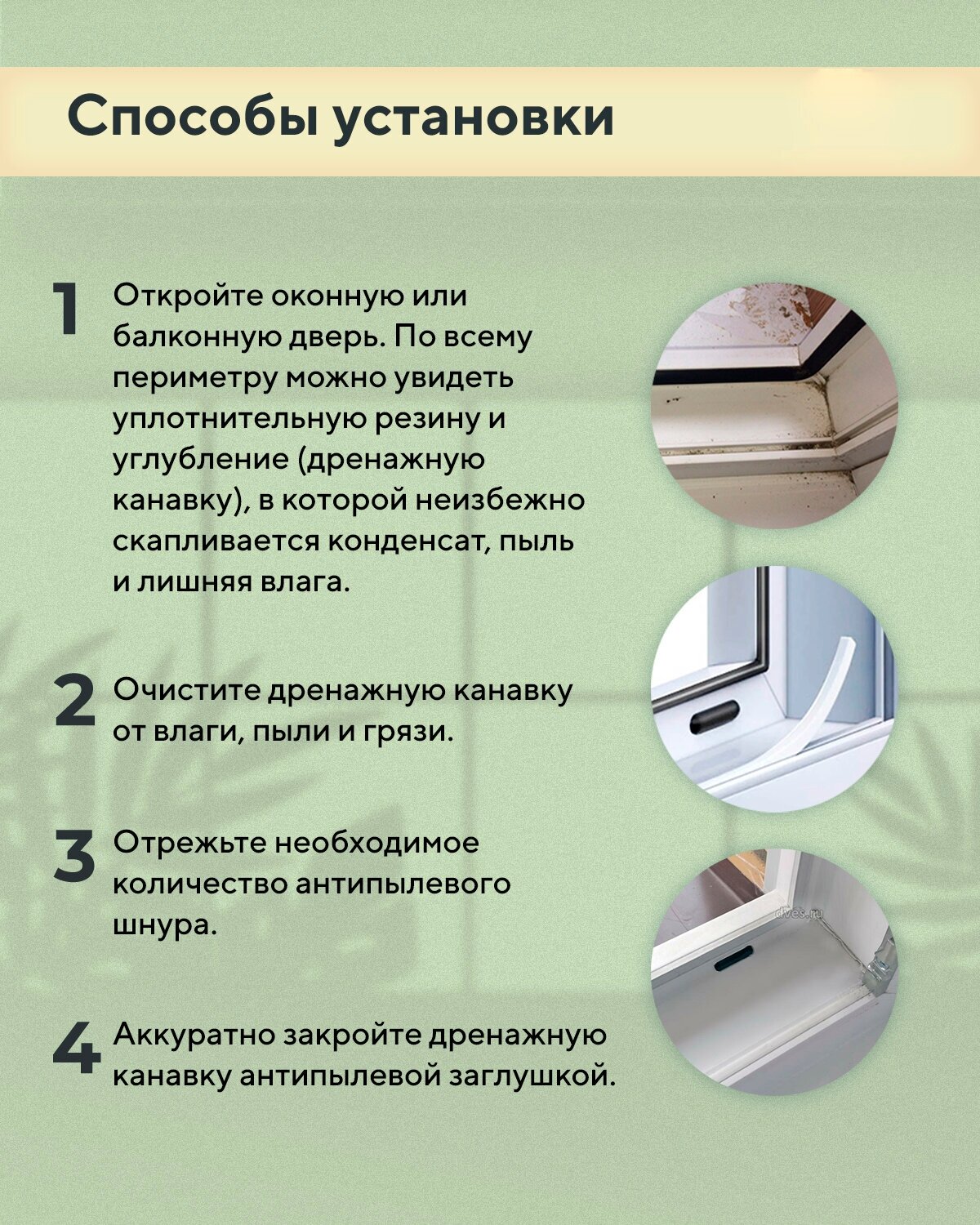 Способы установки

1 Откройте оконную или балконную дверь. По всему периметру можно увидеть уплотнительную резину и углубление (дренажную канавку), в которой неизбежно скапливается конденсат, пыль и лишняя влага.

2 Очистите дренажную канавку от влаги, пыли и грязи.

3 Отрежьте необходимое количество антипылевого шнура.

4 Аккуратно закройте дренажную канавку антипылевой заглушкой.

dves.ru