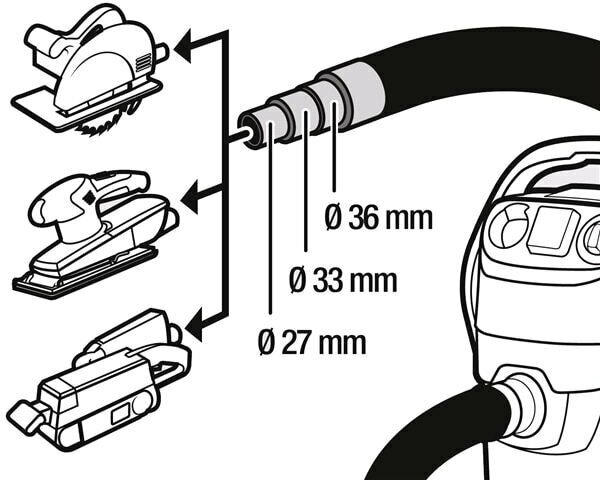 Ø 36 mm

Ø 33 mm

Ø 27 mm