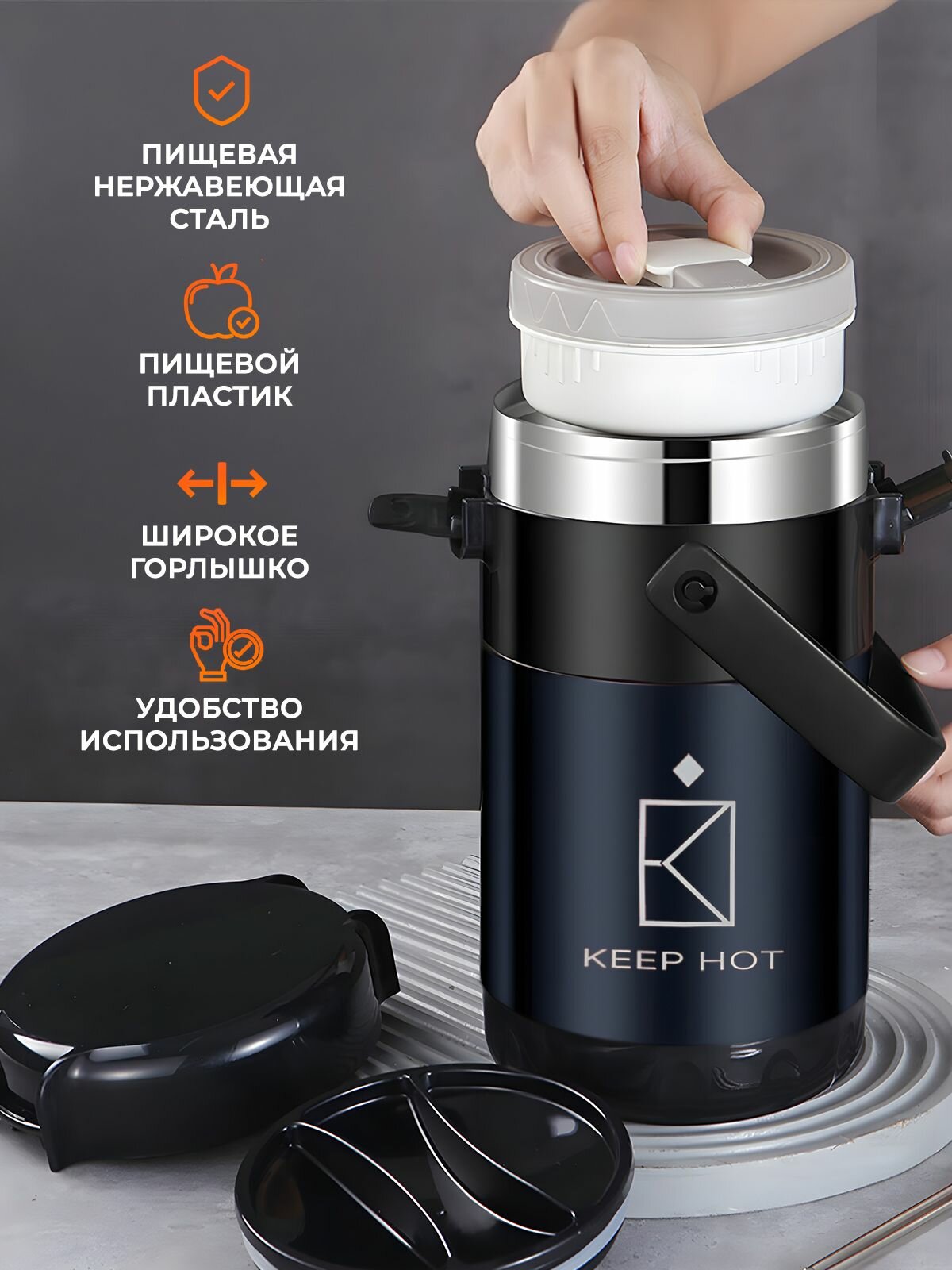 ПИЩЕВАЯ НЕРЖАВЕЮЩАЯ СТАЛЬ

ПИЩЕВОЙ ПЛАСТИК

ШИРОКОЕ ГОРЛЫШКО

УДОБСТВО ИСПОЛЬЗОВАНИЯ

KEEP HOT