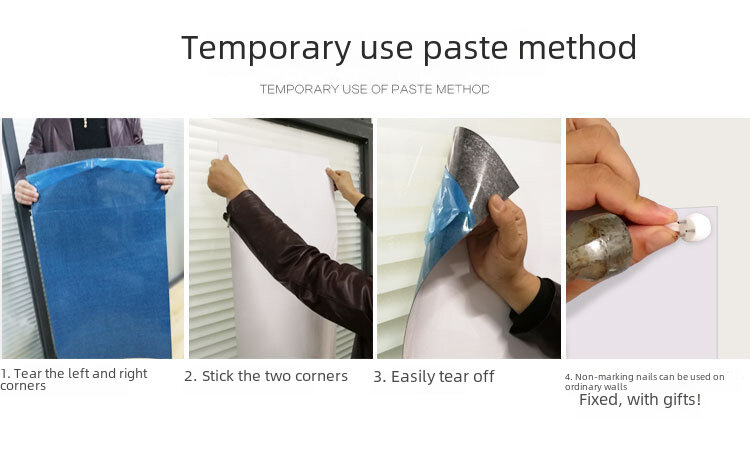 Temporary use paste method

TEMPORARY USE OF PASTE METHOD

1. Tear the left and right corners

2. Stick the two corners

3. Easily tear off

4. Non-marking nails can be used on ordinary walls

Fixed, with gifts!