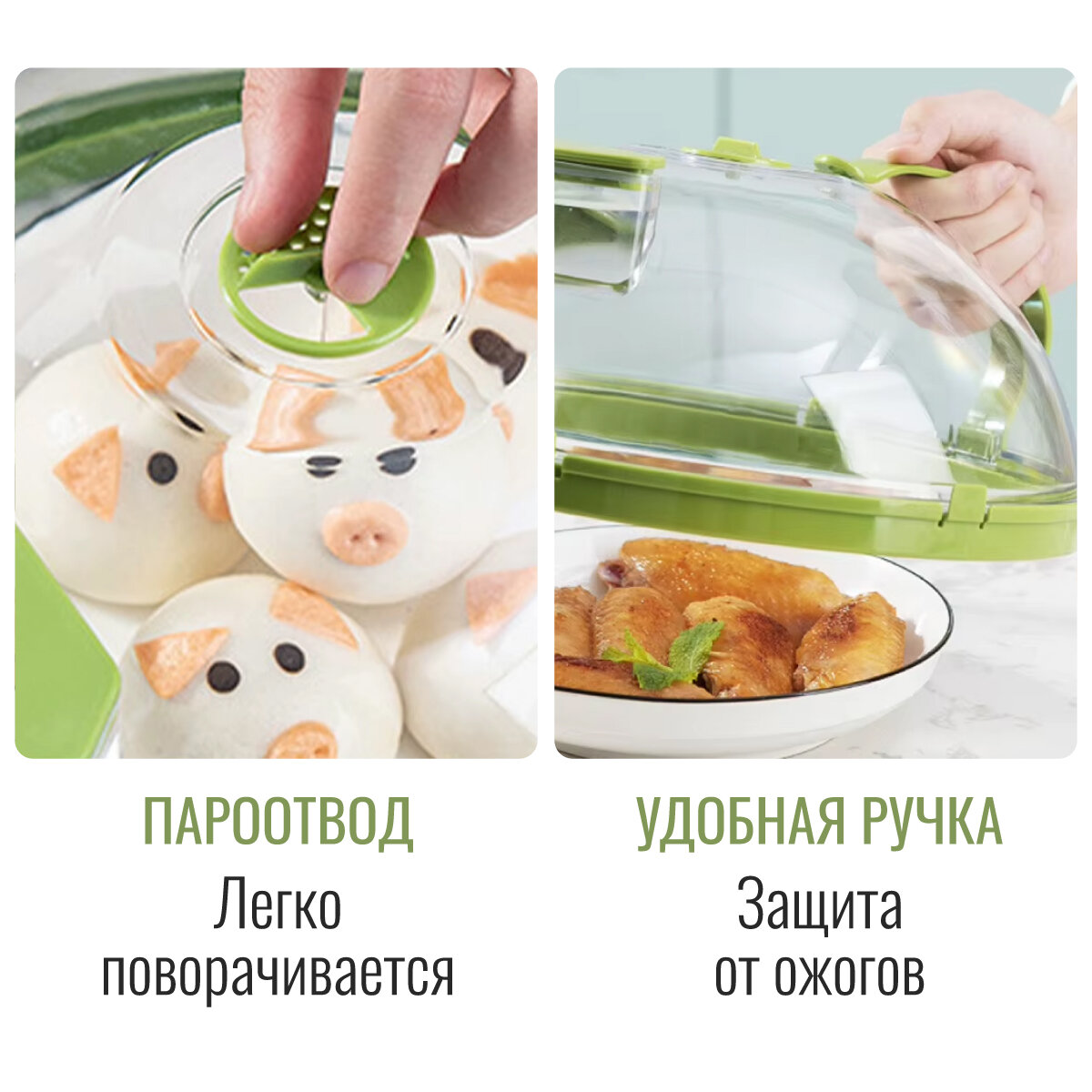 ПАРООТВОД
Легко поворачивается

УДОБНАЯ РУЧКА
Защита от ожогов