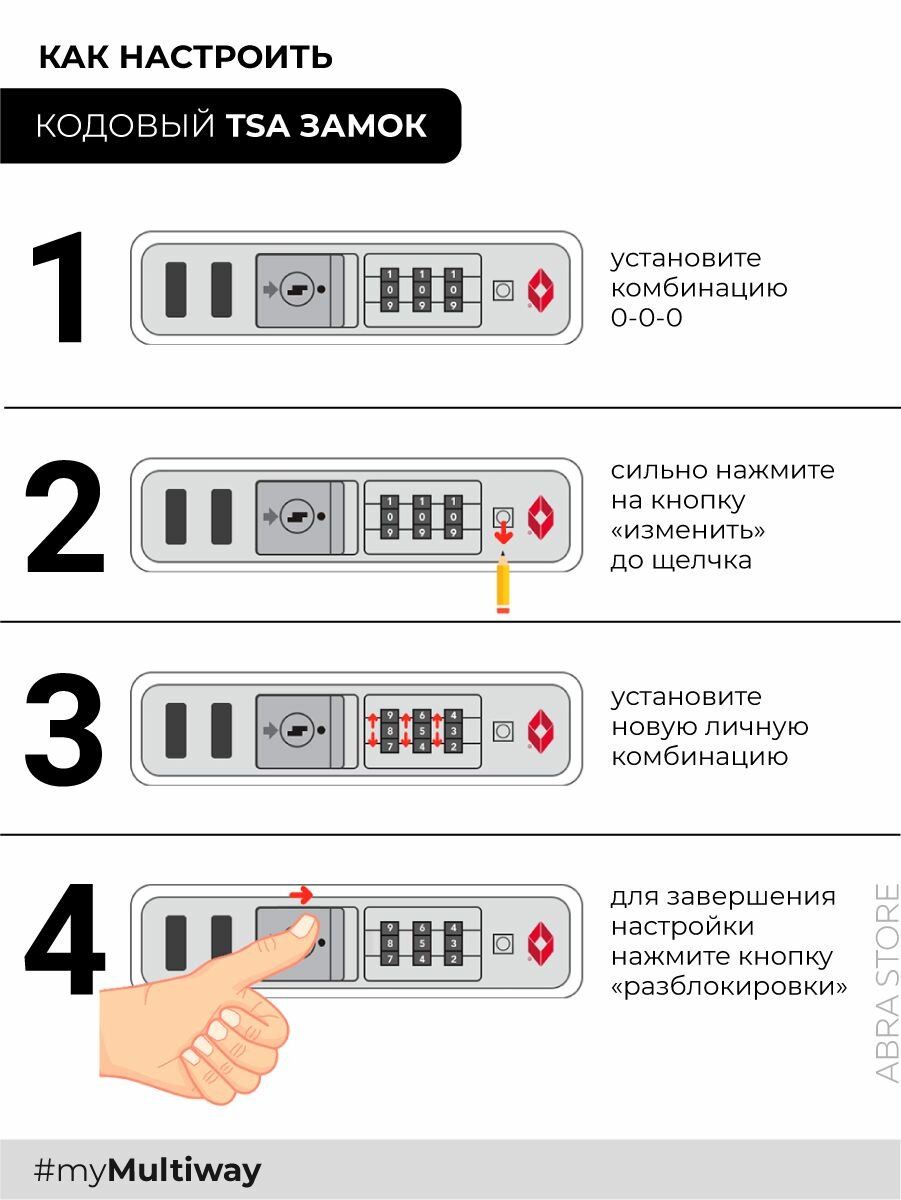 КАК НАСТРОИТЬ

КОДОВЫЙ TSA ЗАМОК

1

1 1 1
0 0 0
9 9 9

установите комбинацию 0-0-0

2

1 1 1
0 0 0
9 9 9

сильно нажмите на кнопку «изменить» до щелчка

3

9 6 4
8 5 3
7 4 2

установите новую личную комбинацию

4

9 6 4
8 5 3
7 4 2

для завершения настройки нажмите кнопку «разблокировки»

ABRA STORE

#myMultiway