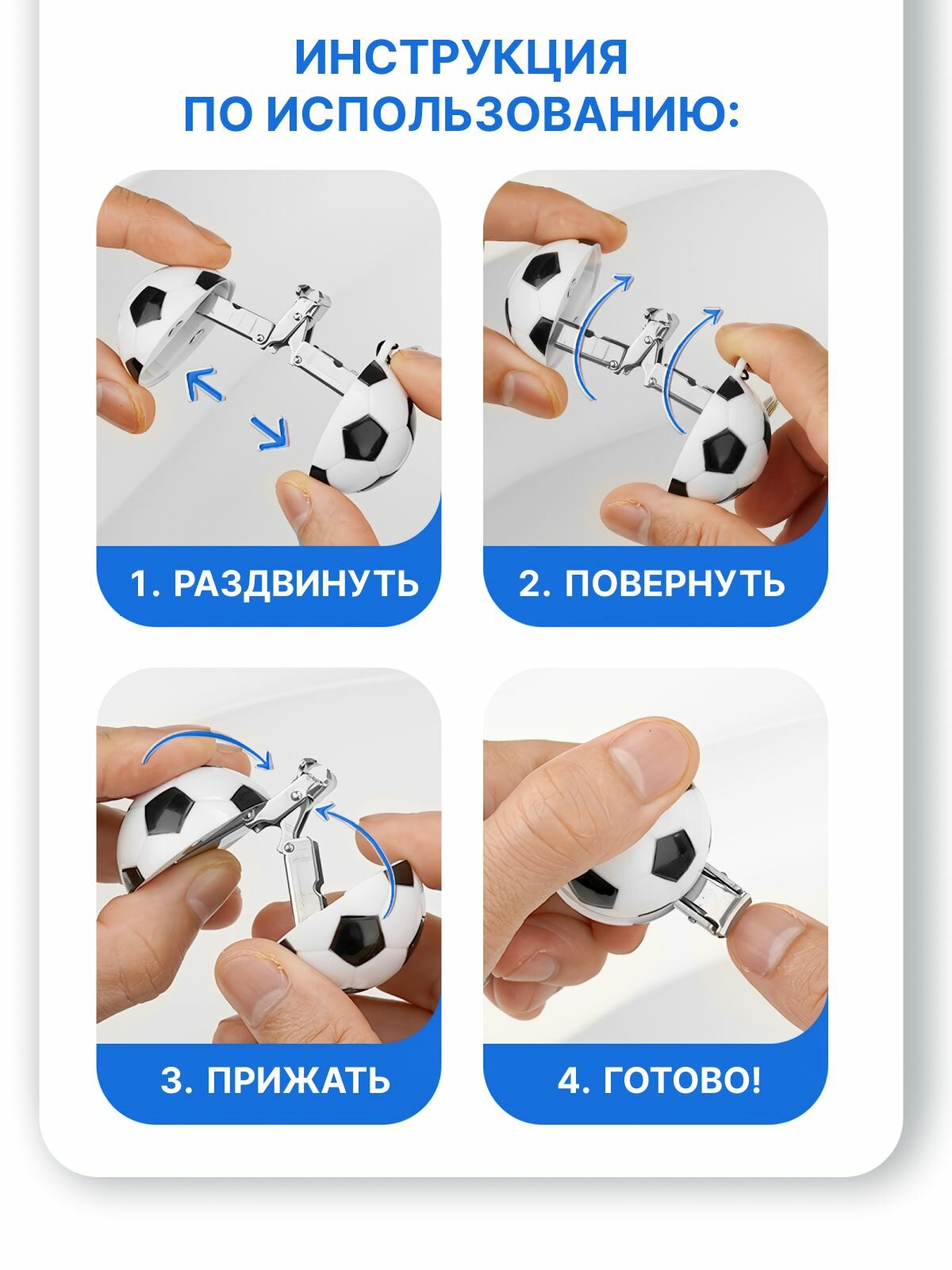 ИНСТРУКЦИЯ
ПО ИСПОЛЬЗОВАНИЮ:

1. РАЗДВИНУТЬ

2. ПОВЕРНУТЬ

3. ПРИЖАТЬ

4. ГОТОВО!