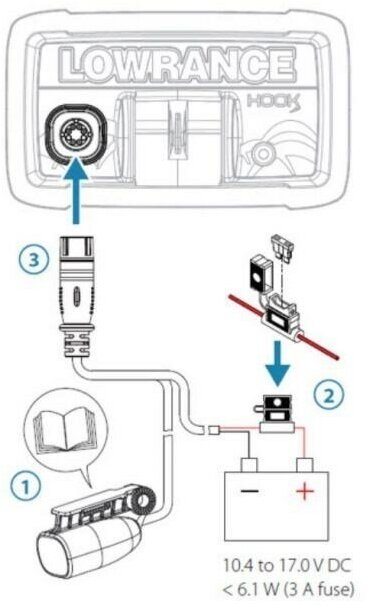 LOWRANCE
HOOK
3
2
1
−
+
10.4 to 17.0 V DC
< 6.1 W (3 A fuse)