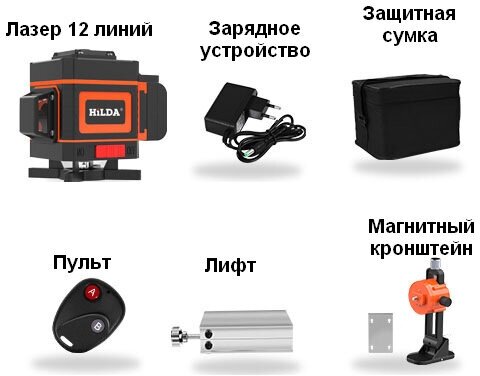 Лазер 12 линий

HiLDA

Зарядное устройство

Защитная сумка

Пульт

A

B

Лифт

Магнитный кронштейн