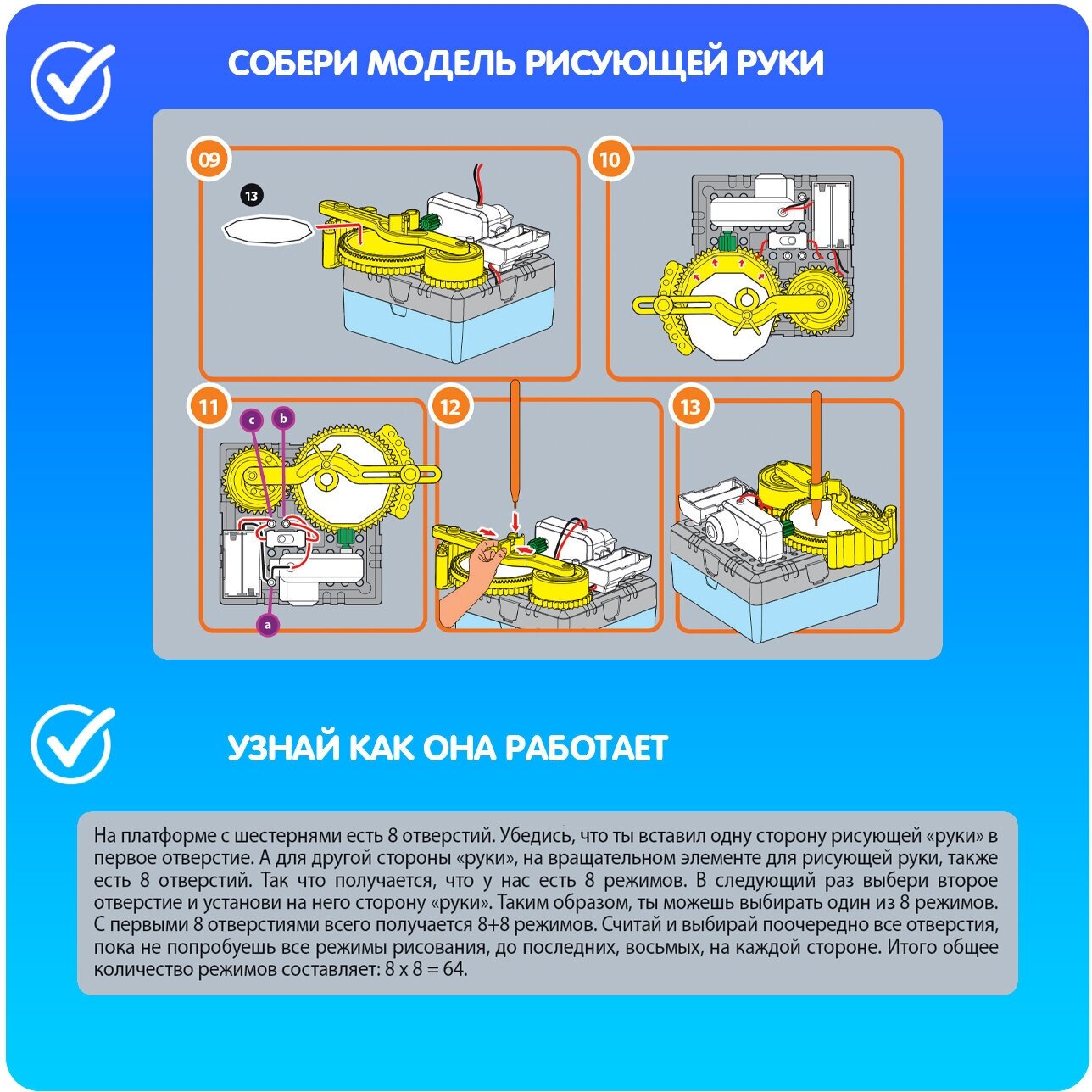 СОБЕРИ МОДЕЛЬ РИСУЮЩЕЙ РУКИ

09

13

10

11

c

b

a

12

13

УЗНАЙ КАК ОНА РАБОТАЕТ

На платформе с шестернями есть 8 отверстий. Убедись, что ты вставил одну сторону рисующей «руки» в первое отверстие. А для другой стороны «руки», на вращательном элементе для рисующей руки, также есть 8 отверстий. Так что получается, что у нас есть 8 режимов. В следующий раз выбери второе отверстие и установи на него сторону «руки». Таким образом, ты можешь выбирать один из 8 режимов. С первыми 8 отверстиями всего получается 8+8 режимов. Считай и выбирай поочередно все отверстия, пока не попробуешь все режимы рисования, до последних, восьмых, на каждой стороне. Итого общее количество режимов составляет: 8 х 8 = 64.