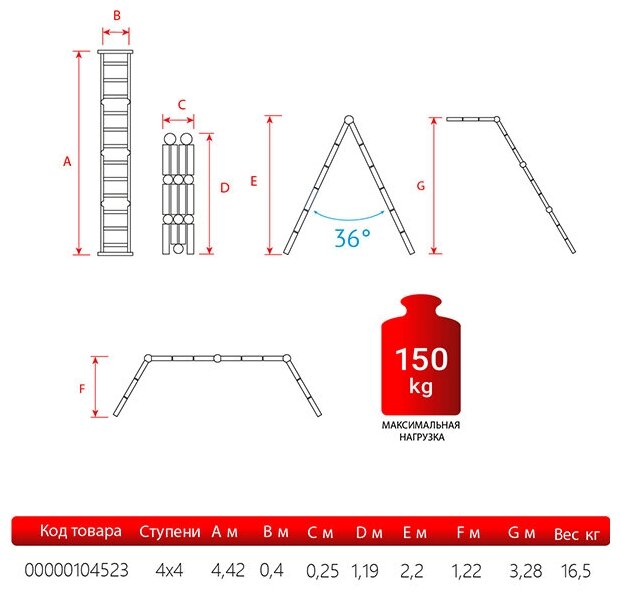 B

A

C

D

E

36°

G

F

150 kg

МАКСИМАЛЬНАЯ НАГРУЗКА

| Код товара | Ступени | A м | B м | C м | D м | E м | F м | G м | Вес кг |
|---|---|---|---|---|---|---|---|---|---|
| 00000104523 | 4x4 | 4,42 | 0,4 | 0,25 | 1,19 | 2,2 | 1,22 | 3,28 | 16,5 |