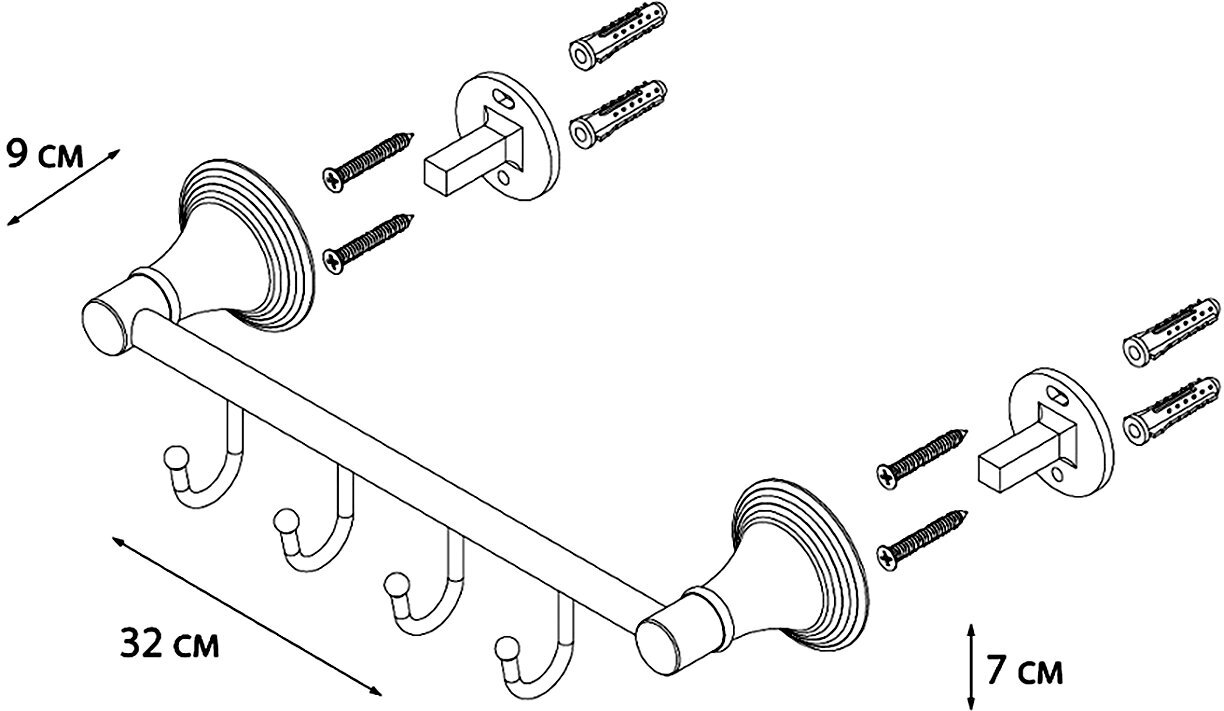 9 см

32 см

7 см