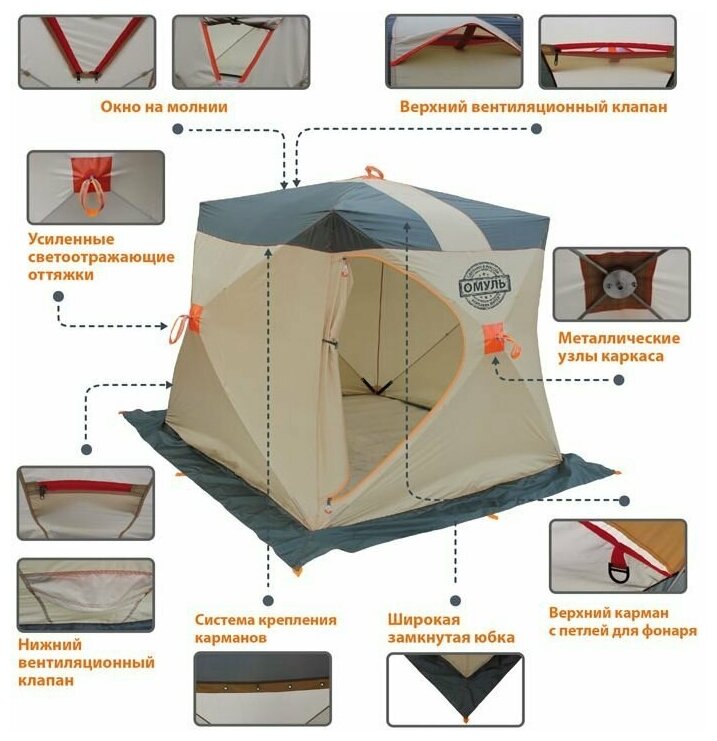 Окно на молнии

Верхний вентиляционный клапан

Усиленные светоотражающие оттяжки

ОМУЛЬ

Металлические узлы каркаса

Нижний вентиляционный клапан

Система крепления карманов

Широкая замкнутая юбка

Верхний карман с петлей для фонаря