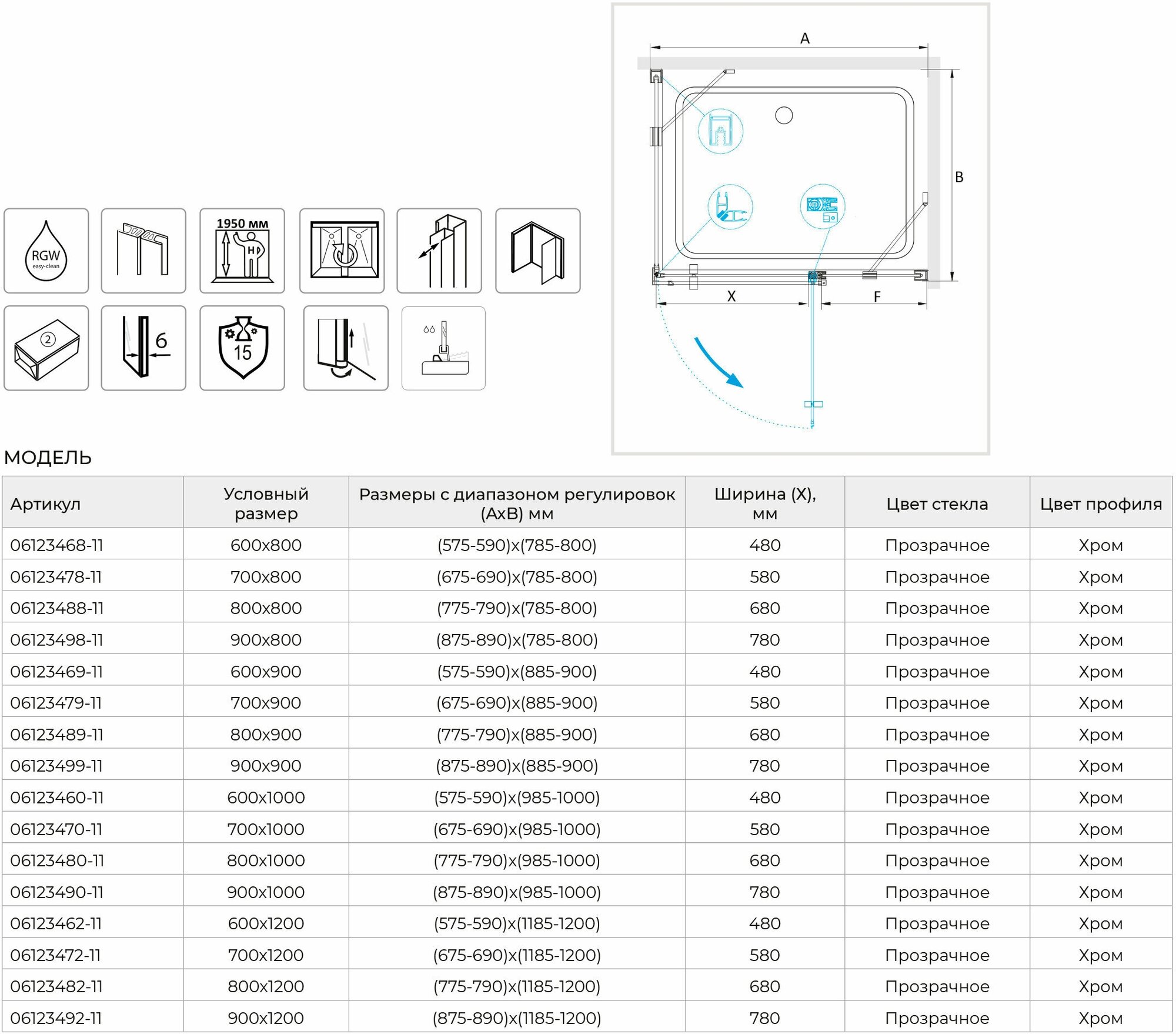 RGW easy-clean

1950 мм

2

6

15

A

B

X

F

МОДЕЛЬ

| Артикул | Условный размер | Размеры с диапазоном регулировок (AxB) мм | Ширина (X), мм | Цвет стекла | Цвет профиля |
|---|---|---|---|---|---|
| 06123468-11 | 600x800 | (575-590)x(785-800) | 480 | Прозрачное | Хром |
| 06123478-11 | 700x800 | (675-690)x(785-800) | 580 | Прозрачное | Хром |
| 06123488-11 | 800x800 | (775-790)x(785-800) | 680 | Прозрачное | Хром |
| 06123498-11 | 900x800 | (875-890)x(785-800) | 780 | Прозрачное | Хром |
| 06123469-11 | 600x900 | (575-590)x(885-900) | 480 | Прозрачное | Хром |
| 06123479-11 | 700x900 | (675-690)x(885-900) | 580 | Прозрачное | Хром |
| 06123489-11 | 800x900 | (775-790)x(885-900) | 680 | Прозрачное | Хром |
| 06123499-11 | 900x900 | (875-890)x(885-900) | 780 | Прозрачное | Хром |
| 06123460-11 | 600x1000 | (575-590)x(985-1000) | 480 | Прозрачное | Хром |
| 06123470-11 | 700x1000 | (675-690)x(985-1000) | 580 | Прозрачное | Хром |
| 06123480-11 | 800x1000 | (775-790)x(985-1000) | 680 | Прозрачное | Хром |
| 06123490-11 | 900x1000 | (875-890)x(985-1000) | 780 | Прозрачное | Хром |
| 06123462-11 | 600x1200 | (575-590)x(1185-1200) | 480 | Прозрачное | Хром |
| 06123472-11 | 700x1200 | (675-690)x(1185-1200) | 580 | Прозрачное | Хром |
| 06123482-11 | 800x1200 | (775-790)x(1185-1200) | 680 | Прозрачное | Хром |
| 06123492-11 | 900x1200 | (875-890)x(1185-1200) | 780 | Прозрачное | Хром |