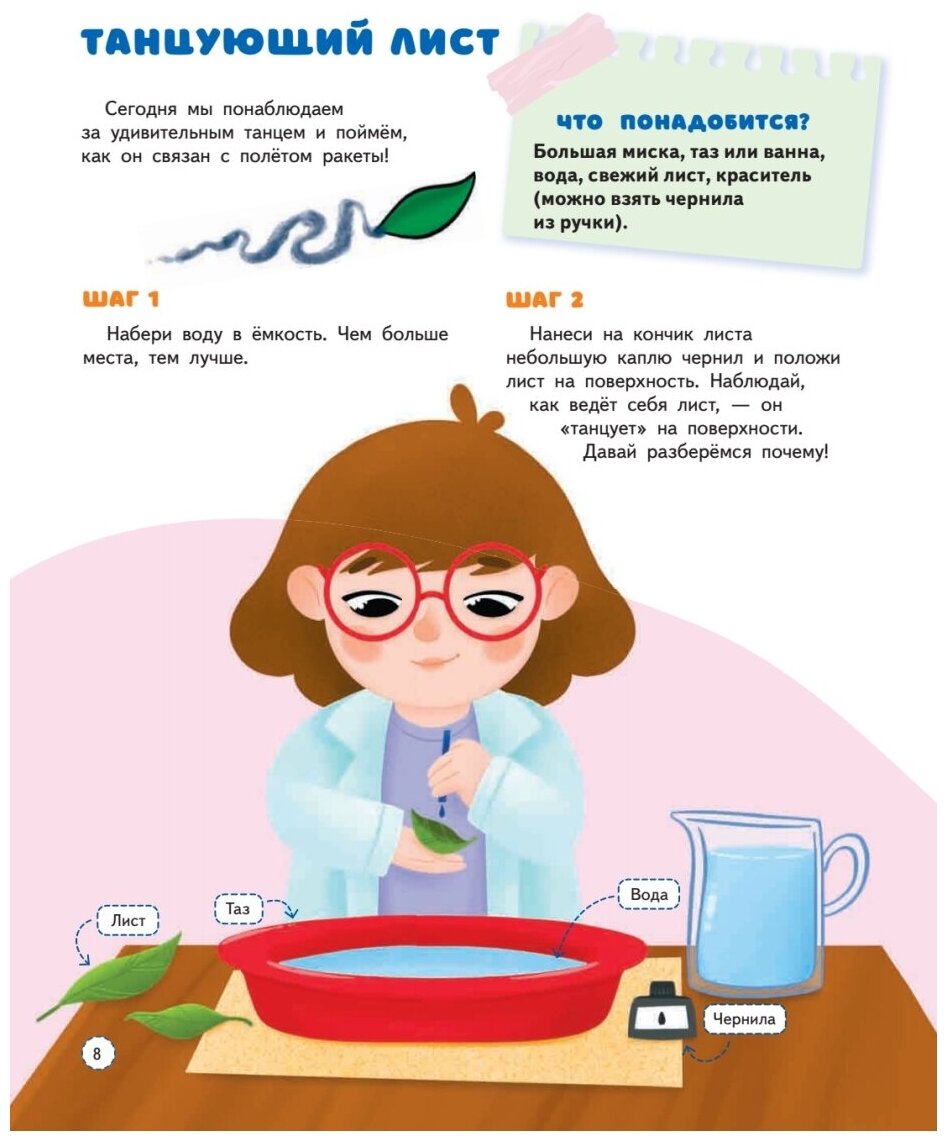 ТАНЦУЮЩИЙ ЛИСТ

Сегодня мы понаблюдаем за удивительным танцем и поймём, как он связан с полётом ракеты!

ЧТО ПОНАДОБИТСЯ?

Большая миска, таз или ванна, вода, свежий лист, краситель (можно взять чернила из ручки).

ШАГ 1

Набери воду в ёмкость. Чем больше места, тем лучше.

ШАГ 2

Нанеси на кончик листа небольшую каплю чернил и положи лист на поверхность. Наблюдай, как ведёт себя лист, — он «танцует» на поверхности. Давай разберёмся почему!

Лист

Таз

Вода

Чернила

8