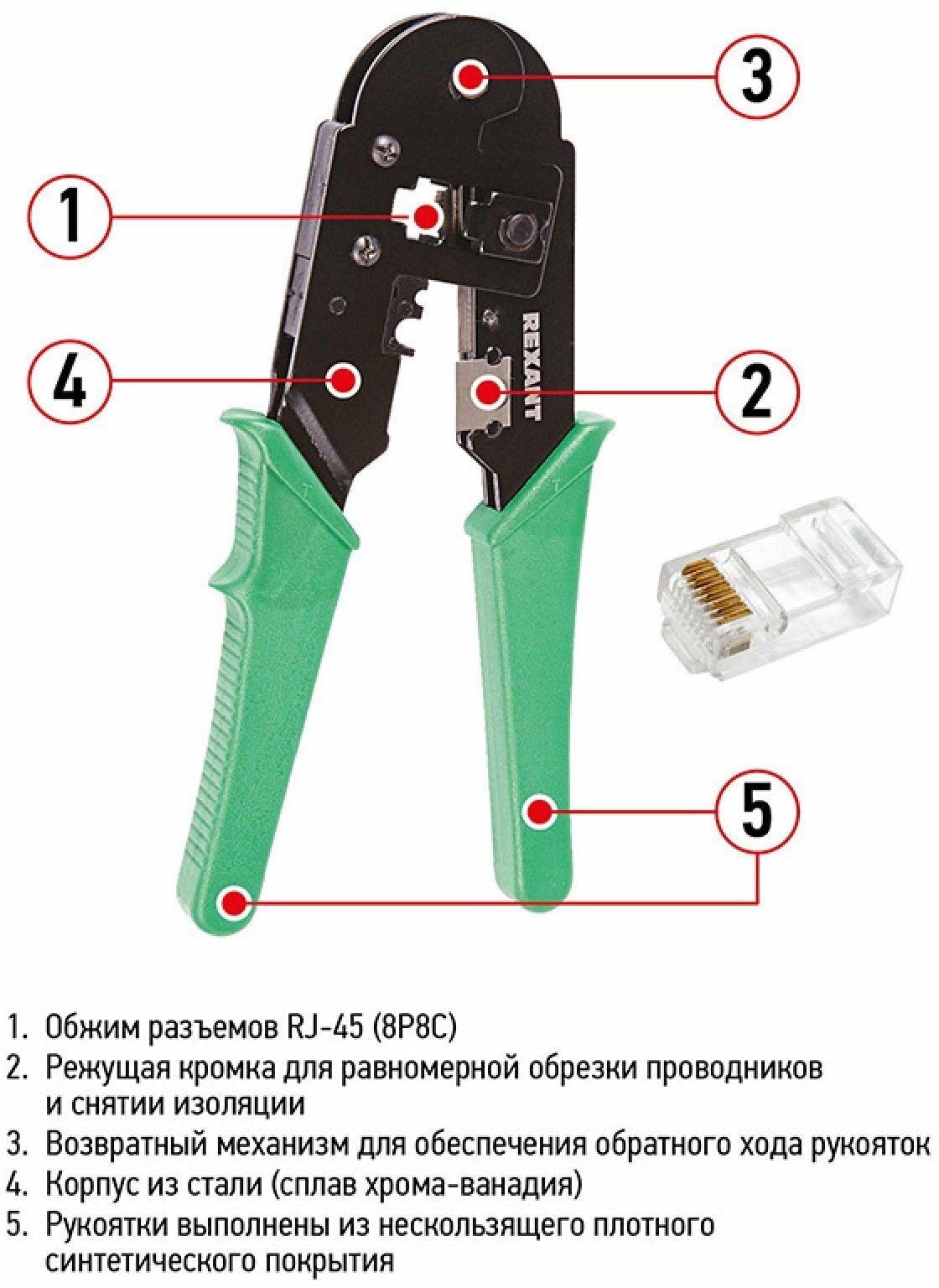 3

1

REXANT

4

2

5

1. Обжим разъемов RJ-45 (8P8C)
2. Режущая кромка для равномерной обрезки проводников и снятии изоляции
3. Возвратный механизм для обеспечения обратного хода рукояток
4. Корпус из стали (сплав хрома-ванадия)
5. Рукоятки выполнены из нескользящего плотного синтетического покрытия