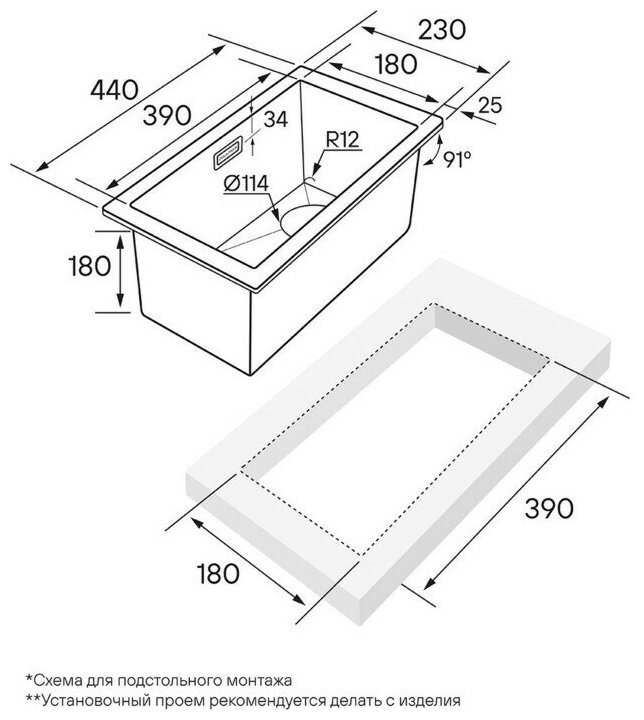 230
180
440
390
25
34
R12
91°
Ø114
180
390
180

*Схема для подстольного монтажа
**Установочный проем рекомендуется делать с изделия