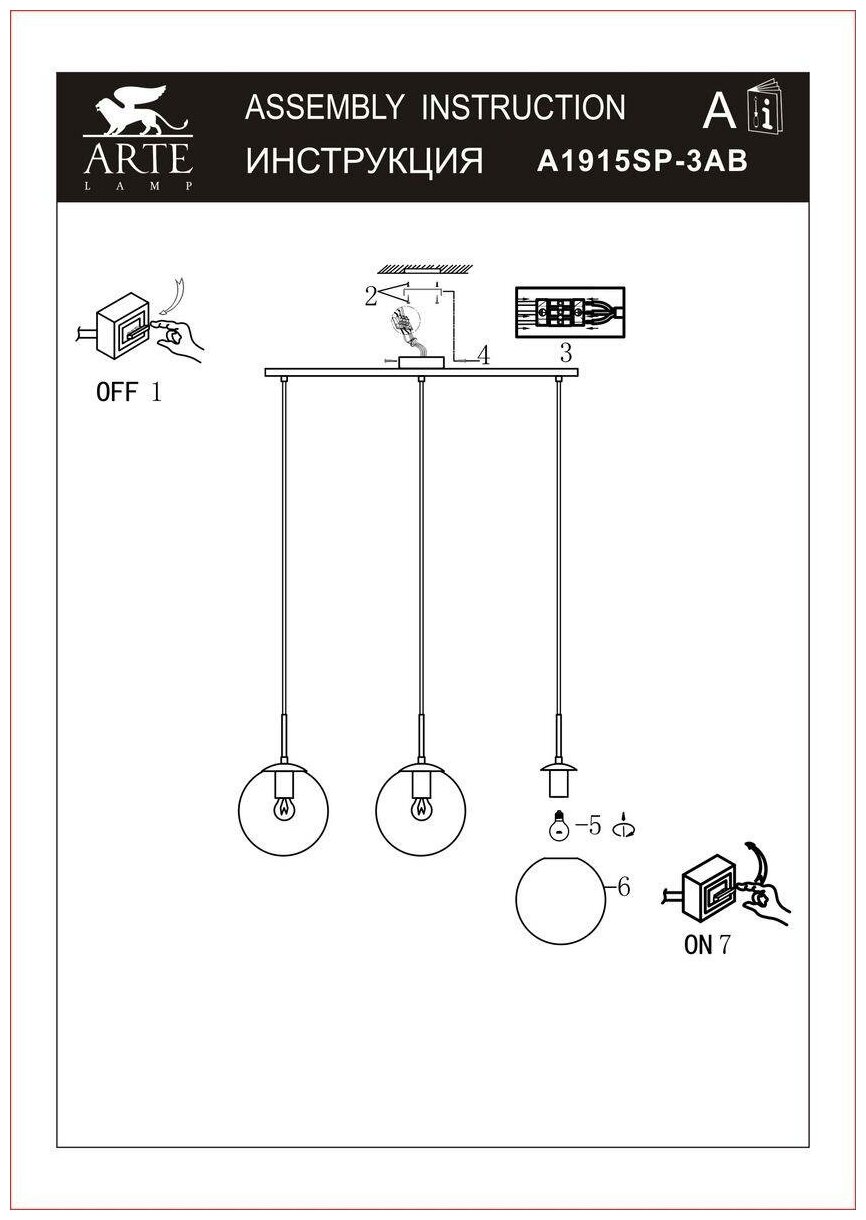 ARTE
LAMP

ASSEMBLY INSTRUCTION
ИНСТРУКЦИЯ A1915SP-3AB

A i

OFF 1

2

4

3

5

6

ON 7