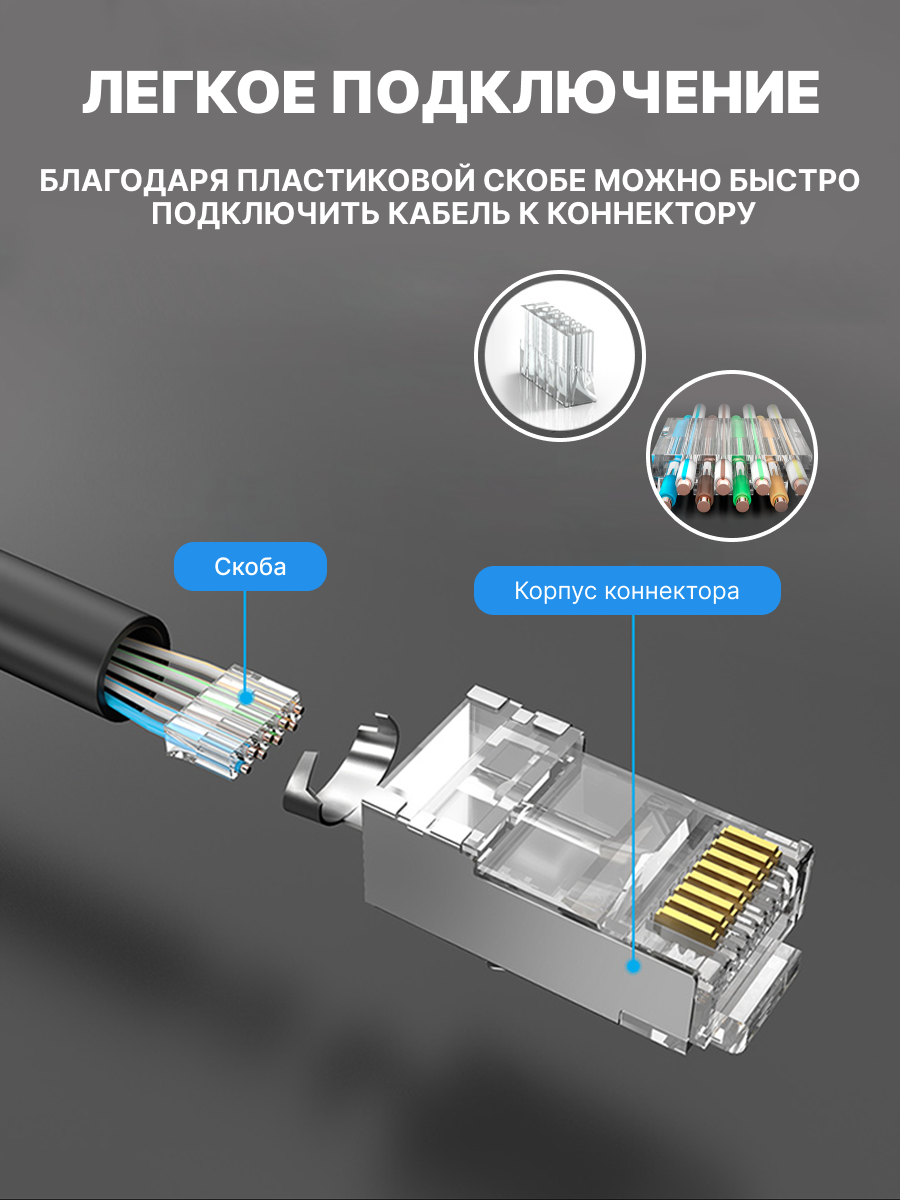 ЛЕГКОЕ ПОДКЛЮЧЕНИЕ

БЛАГОДАРЯ ПЛАСТИКОВОЙ СКОБЕ МОЖНО БЫСТРО ПОДКЛЮЧИТЬ КАБЕЛЬ К КОННЕКТОРУ

Скоба

Корпус коннектора