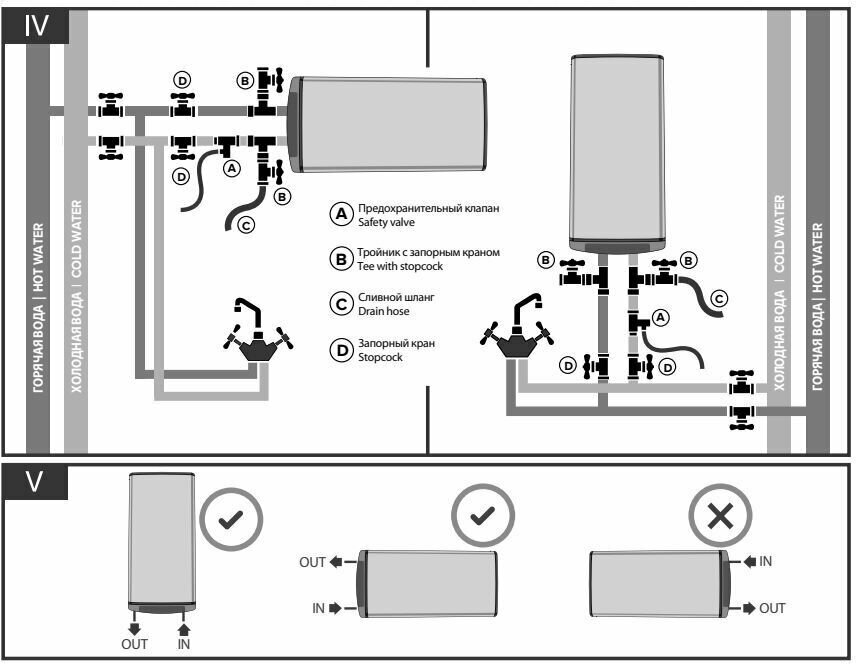 IV

ГОРЯЧАЯ ВОДА | HOT WATER

ХОЛОДНАЯ ВОДА | COLD WATER

D

B

D

A

B

C

A Предохранительный клапан
Safety valve

B Тройник с запорным краном
Tee with stopcock

C Сливной шланг
Drain hose

D Запорный кран
Stopcock

B

B

C

A

D

D

ХОЛОДНАЯ ВОДА | COLD WATER

ГОРЯЧАЯ ВОДА | HOT WATER

V

OUT

IN

OUT

IN

IN

OUT