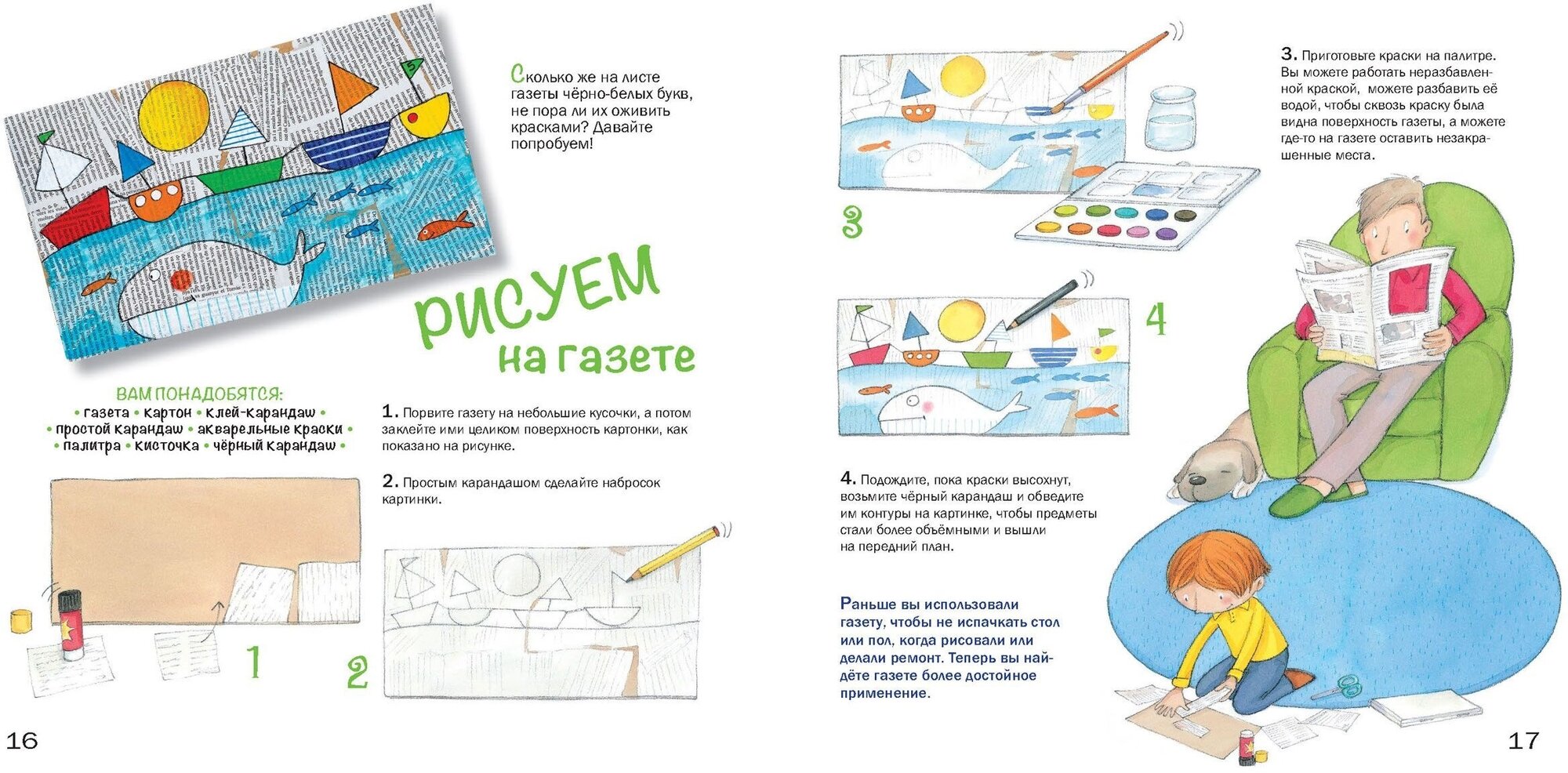 Сколько же на листе газеты чёрно-белых букв, не пора ли их оживить красками? Давайте попробуем!

РИСУЕМ на газете

ВАМ ПОНАДОБЯТСЯ:
• газета • картон • клей-карандаш • • простой карандаш • акварельные краски • • палитра • кисточка • чёрный карандаш •

1. Порвите газету на небольшие кусочки, а потом заклейте ими целиком поверхность картонки, как показано на рисунке.

2. Простым карандашом сделайте набросок картинки.

1

2

16

3

4

3. Приготовьте краски на палитре. Вы можете работать неразбавленной краской, можете разбавить её водой, чтобы сквозь краску была видна поверхность газеты, а можете где-то на газете оставить незакрашенные места.

4. Подождите, пока краски высохнут, возьмите чёрный карандаш и обведите им контуры на картинке, чтобы предметы стали более объёмными и вышли на передний план.

Раньше вы использовали газету, чтобы не испачкать стол или пол, когда рисовали или делали ремонт. Теперь вы найдёте газете более достойное применение.

17