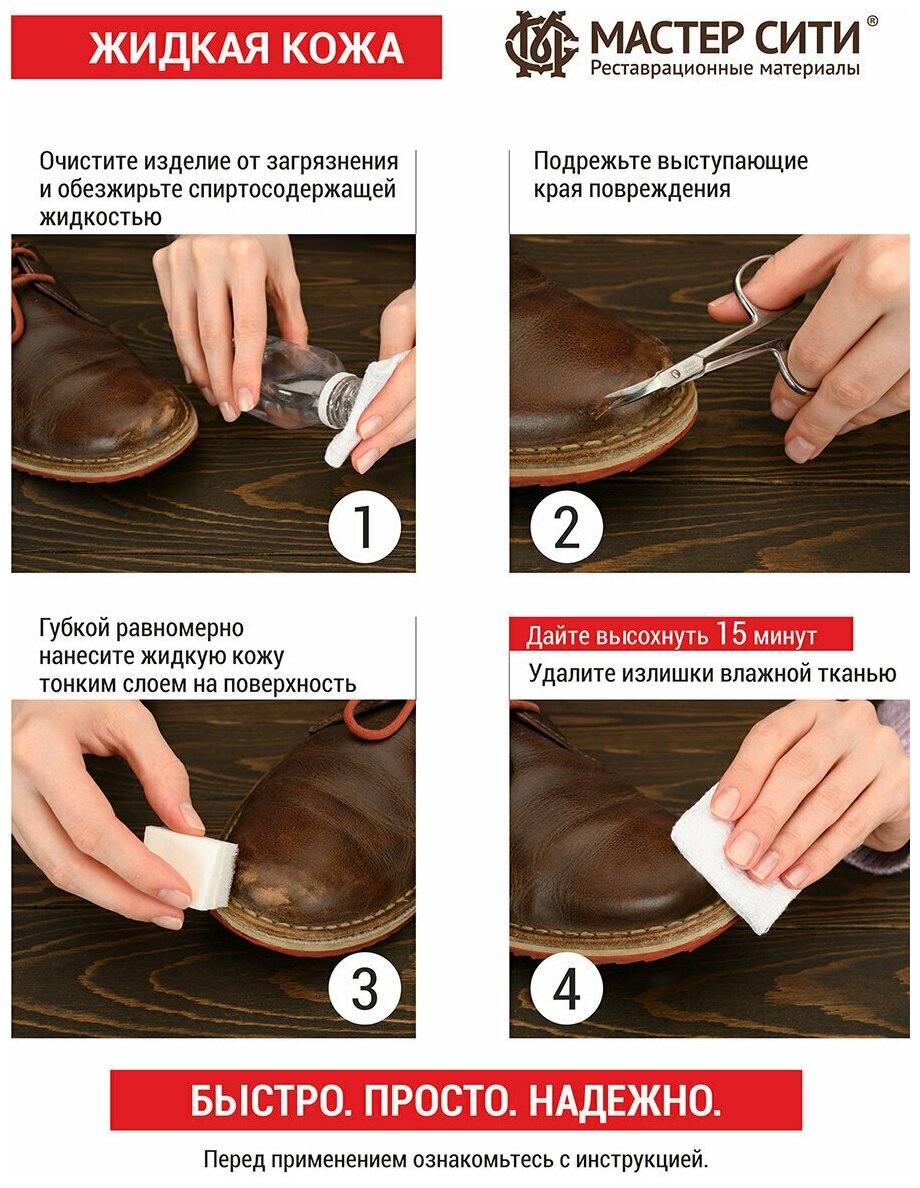 ЖИДКАЯ КОЖА

МАСТЕР СИТИ®
Реставрационные материалы

Очистите изделие от загрязнения и обезжирьте спиртосодержащей жидкостью

1

Подрежьте выступающие края повреждения

2

Губкой равномерно нанесите жидкую кожу тонким слоем на поверхность

3

Дайте высохнуть 15 минут
Удалите излишки влажной тканью

4

БЫСТРО. ПРОСТО. НАДЕЖНО.

Перед применением ознакомьтесь с инструкцией.