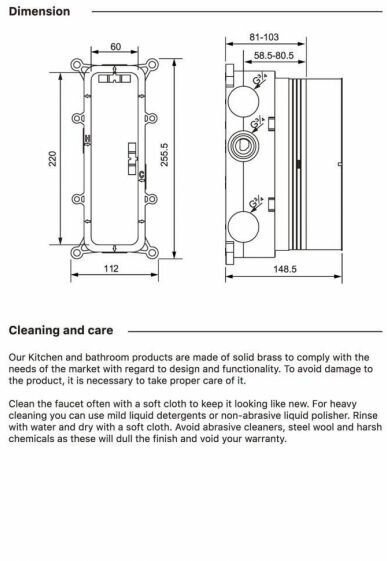 Dimension

60

220

255.5

112

H

C

81-103

58.5-80.5

$G\frac{3}{4}$

$G\frac{3}{4}$

$G\frac{3}{4}$

148.5

Cleaning and care

Our Kitchen and bathroom products are made of solid brass to comply with the needs of the market with regard to design and functionality. To avoid damage to the product, it is necessary to take proper care of it.

Clean the faucet often with a soft cloth to keep it looking like new. For heavy cleaning you can use mild liquid detergents or non-abrasive liquid polisher. Rinse with water and dry with a soft cloth. Avoid abrasive cleaners, steel wool and harsh chemicals as these will dull the finish and void your warranty.