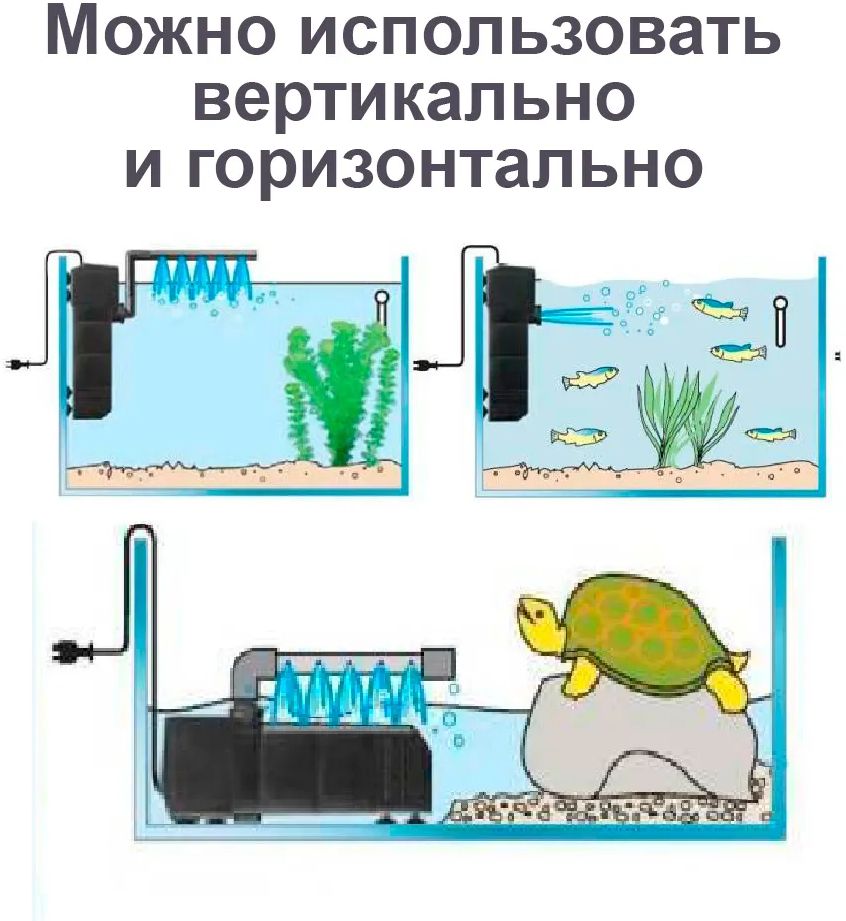 Можно использовать вертикально и горизонтально