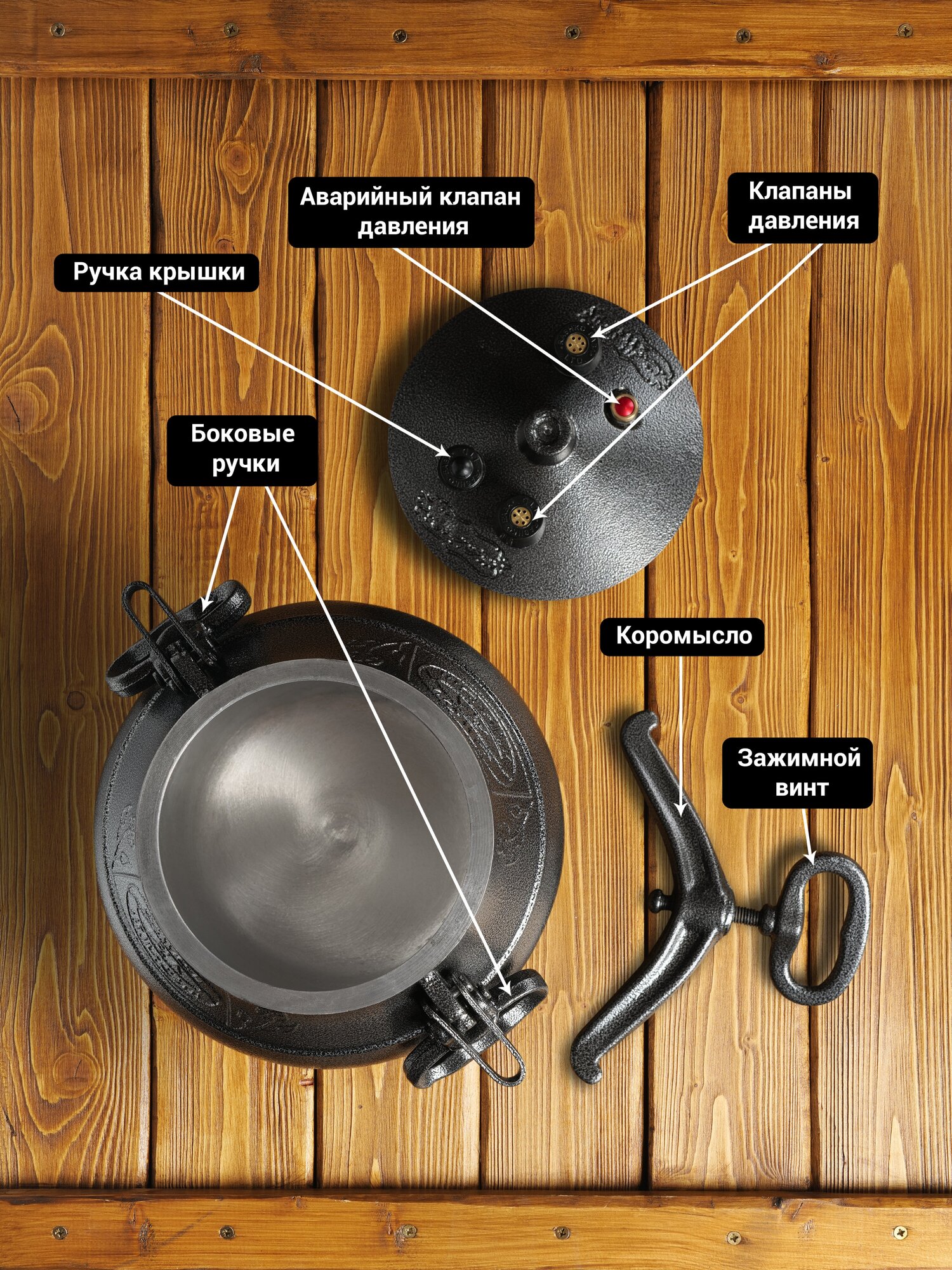 Аварийный клапан давления

Клапаны давления

Ручка крышки

Боковые ручки

Коромысло

Зажимной винт