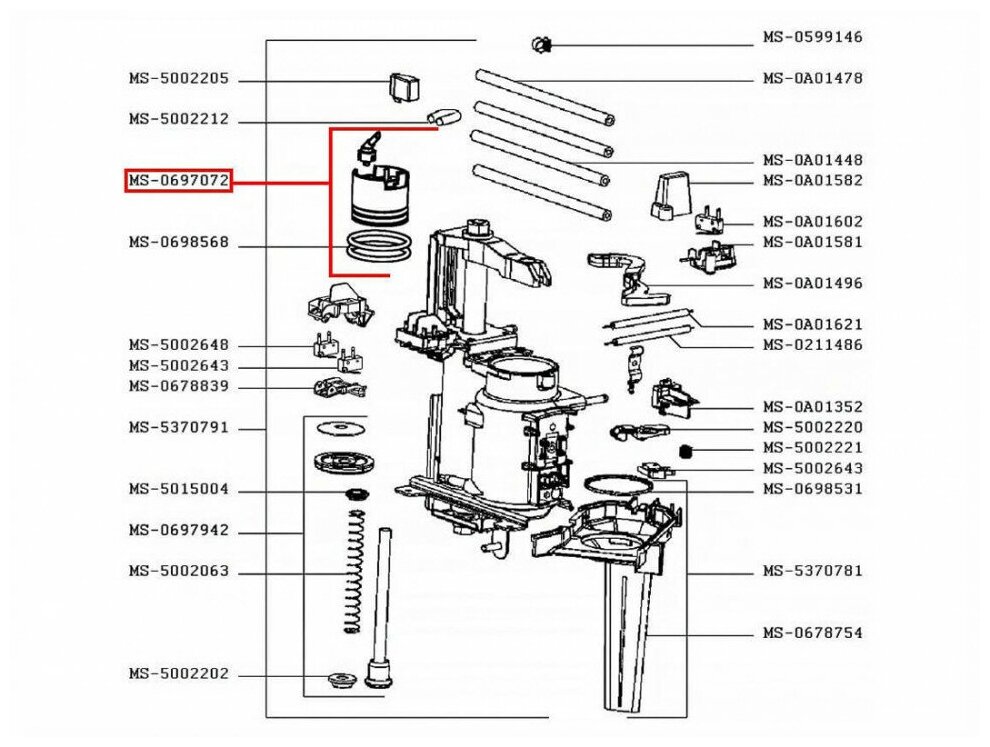 MS-5002205
MS-5002212
MS-0697072
MS-0698568
MS-5002648
MS-5002643
MS-0678839
MS-5370791
MS-5015004
MS-0697942
MS-5002063
MS-5002202

MS-0599146
MS-0A01478
MS-0A01448
MS-0A01582
MS-0A01602
MS-0A01581
MS-0A01496
MS-0A01621
MS-0211486
MS-0A01352
MS-5002220
MS-5002221
MS-5002643
MS-0698531
MS-5370781
MS-0678754