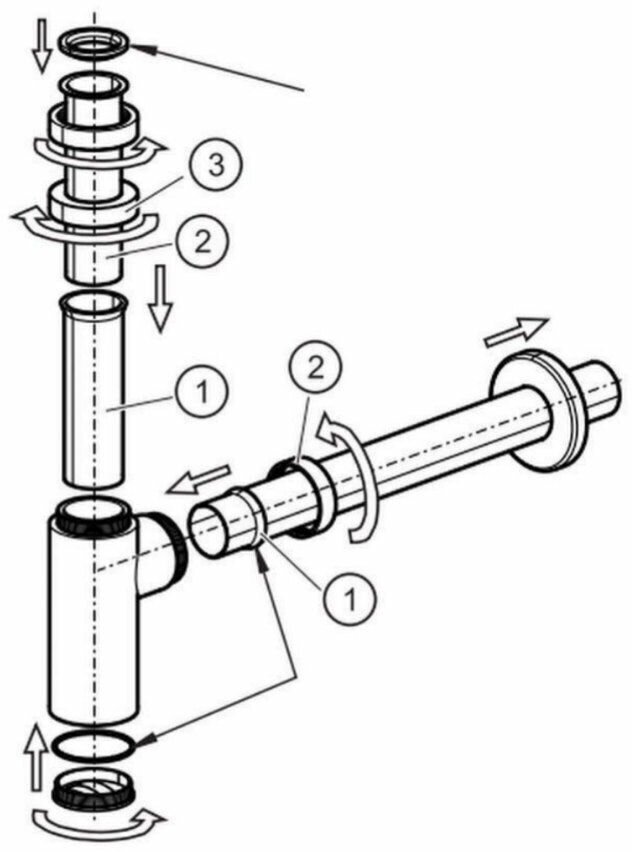 3
2
1
2
1