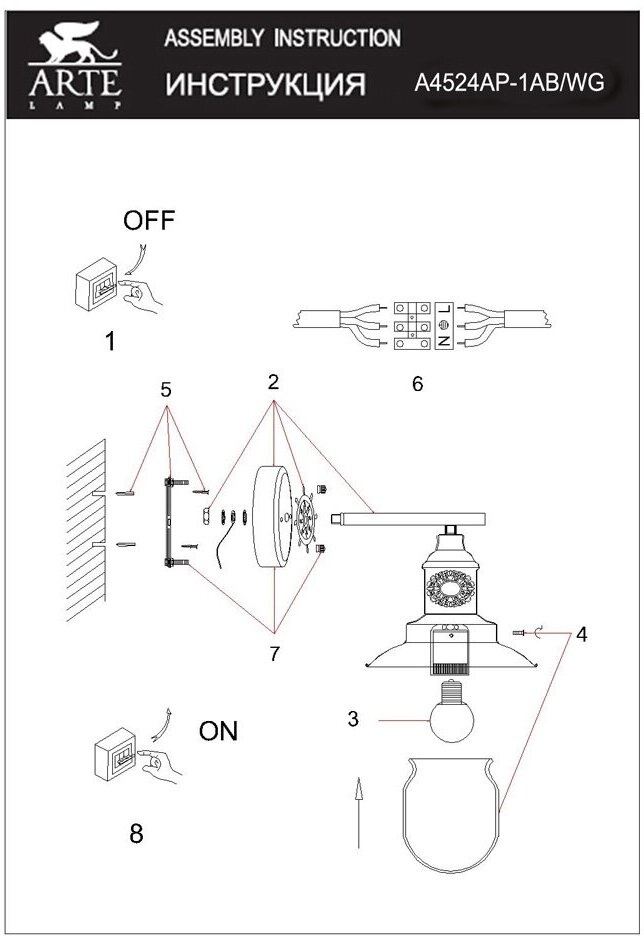 ARTE
LAMP

ASSEMBLY INSTRUCTION
ИНСТРУКЦИЯ
A4524AP-1AB/WG

OFF

1

N
L

6

5

2

7

4

3

ON

8