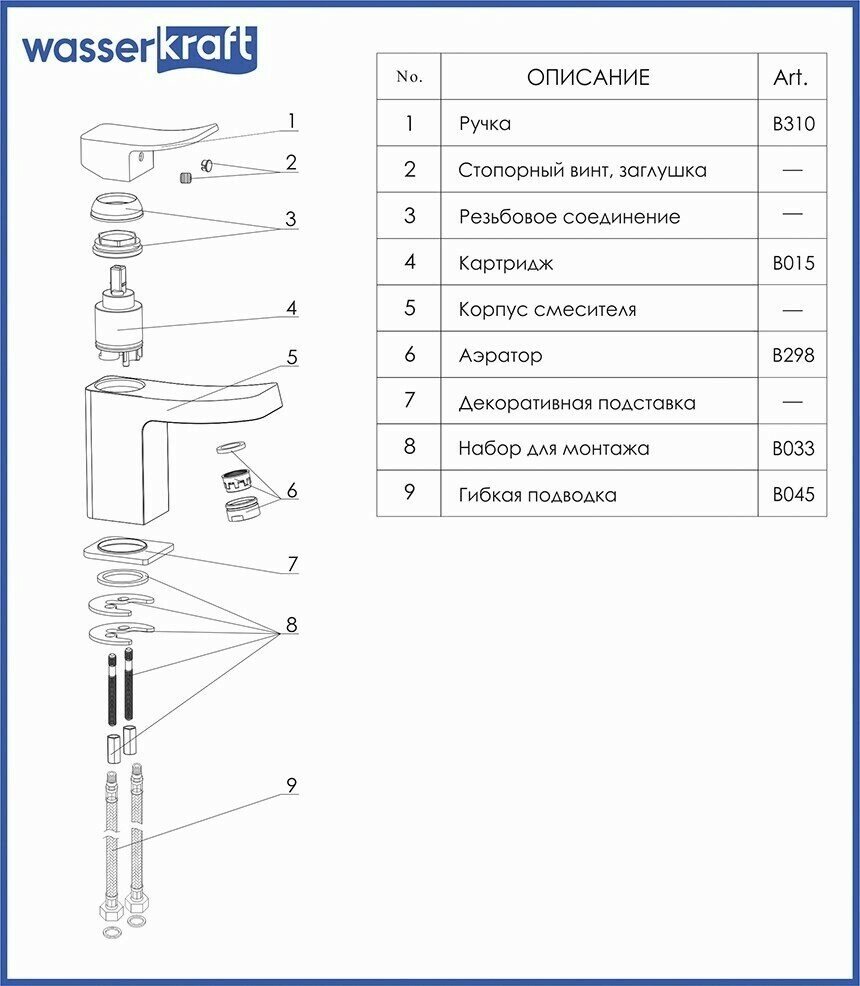 wasserkraft

1
2
3
4
5
6
7
8
9

| No. | ОПИСАНИЕ | Art. |
|---|---|---|
| 1 | Ручка | B310 |
| 2 | Стопорный винт, заглушка | — |
| 3 | Резьбовое соединение | — |
| 4 | Картридж | B015 |
| 5 | Корпус смесителя | — |
| 6 | Аэратор | B298 |
| 7 | Декоративная подставка | — |
| 8 | Набор для монтажа | B033 |
| 9 | Гибкая подводка | B045 |