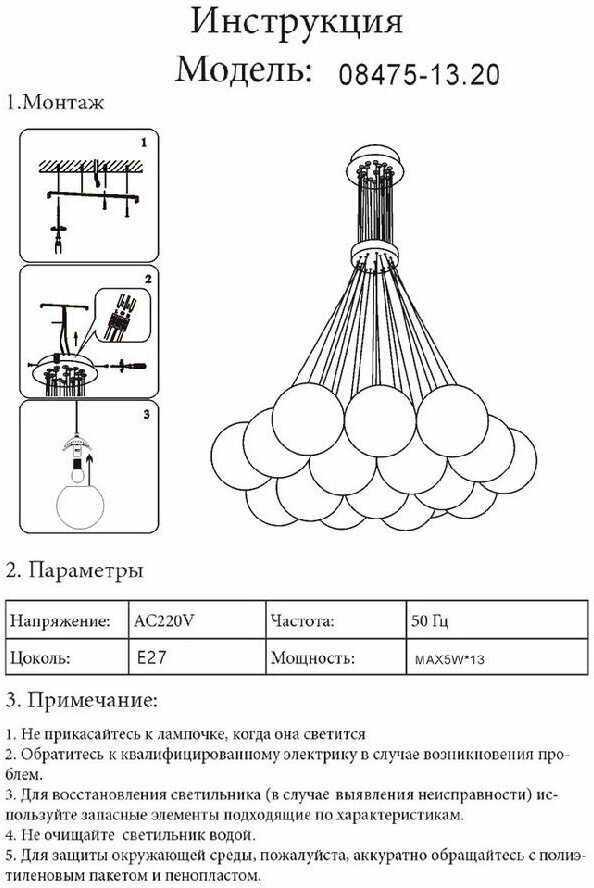 Инструкция
Модель: 08475-13.20

1.Монтаж

1

2

3

2. Параметры

| Напряжение: | AC220V | Частота: | 50 Гц |
|---|---|---|---|
| Цоколь: | E27 | Мощность: | MAX5W*13 |

3. Примечание:

1. Не прикасайтесь к лампочке, когда она светится
2. Обратитесь к квалифицированному электрику в случае возникновения проблем.
3. Для восстановления светильника (в случае выявления неисправности) используйте запасные элементы подходящие по характеристикам.
4. Не очищайте светильник водой.
5. Для защиты окружающей среды, пожалуйста, аккуратно обращайтесь с полиэтиленовым пакетом и пенопластом.