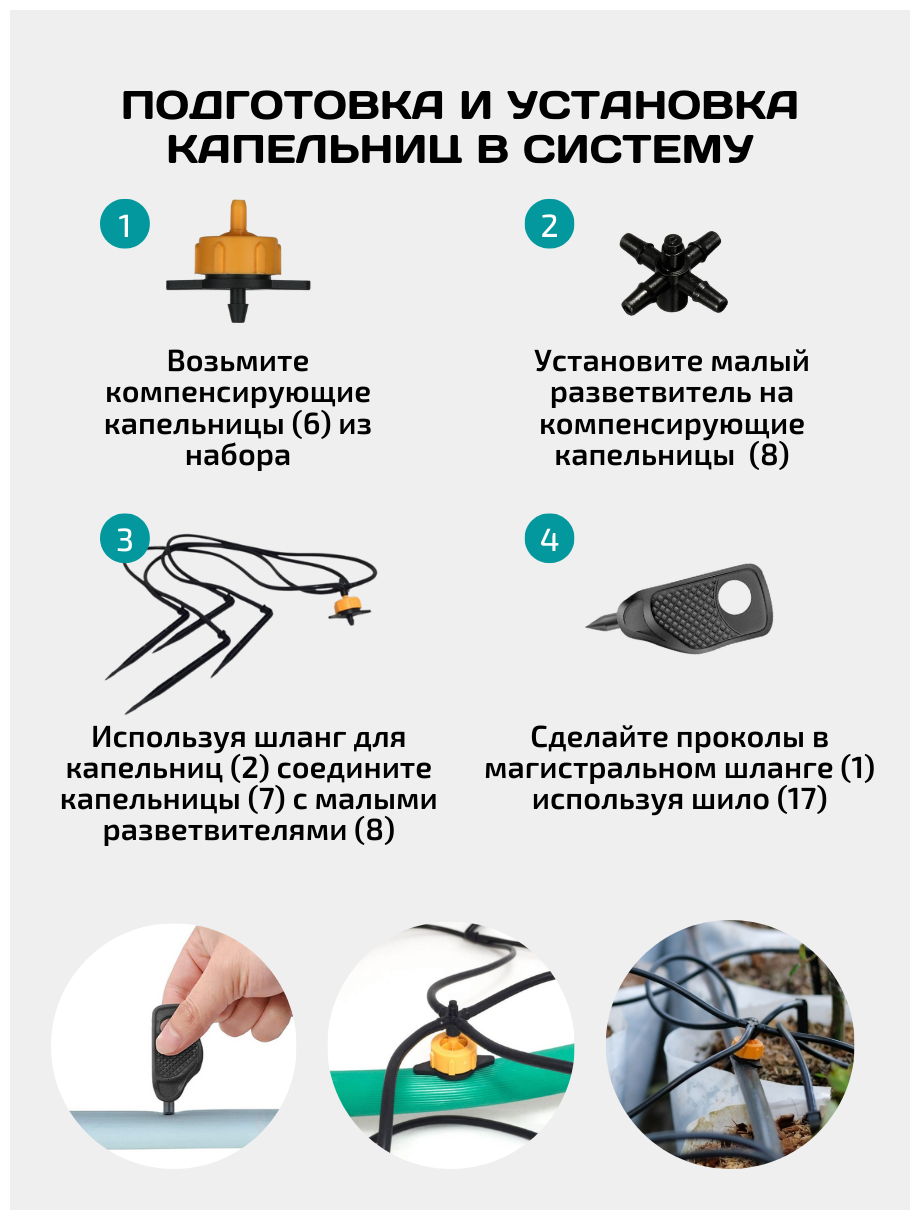 ПОДГОТОВКА И УСТАНОВКА КАПЕЛЬНИЦ В СИСТЕМУ

1

Возьмите компенсирующие капельницы (6) из набора

2

Установите малый разветвитель на компенсирующие капельницы (8)

3

Используя шланг для капельниц (2) соедините капельницы (7) с малыми разветвителями (8)

4

Сделайте проколы в магистральном шланге (1) используя шило (17)