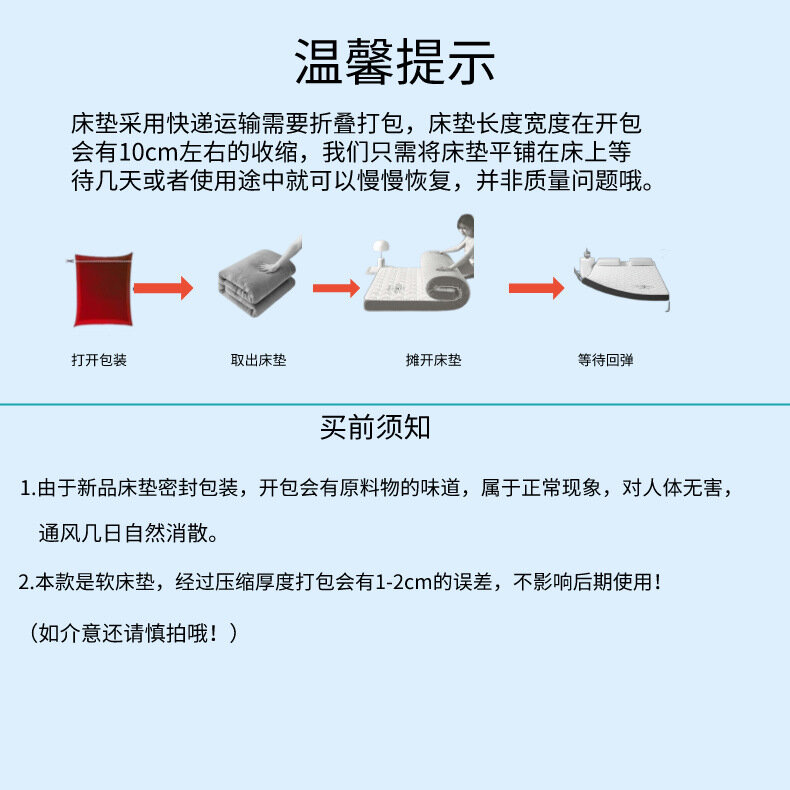 温馨提示

床垫采用快递运输需要折叠打包，床垫长度宽度在开包会有10cm左右的收缩，我们只需将床垫平铺在床上等待几天或者使用途中就可以慢慢恢复，并非质量问题哦。

打开包装

取出床垫

摊开床垫

等待回弹

买前须知

1.由于新品床垫密封包装，开包会有原料物的味道，属于正常现象，对人体无害，通风几日自然消散。

2.本款是软床垫，经过压缩厚度打包会有1-2cm的误差，不影响后期使用！

（如介意还请慎拍哦！）