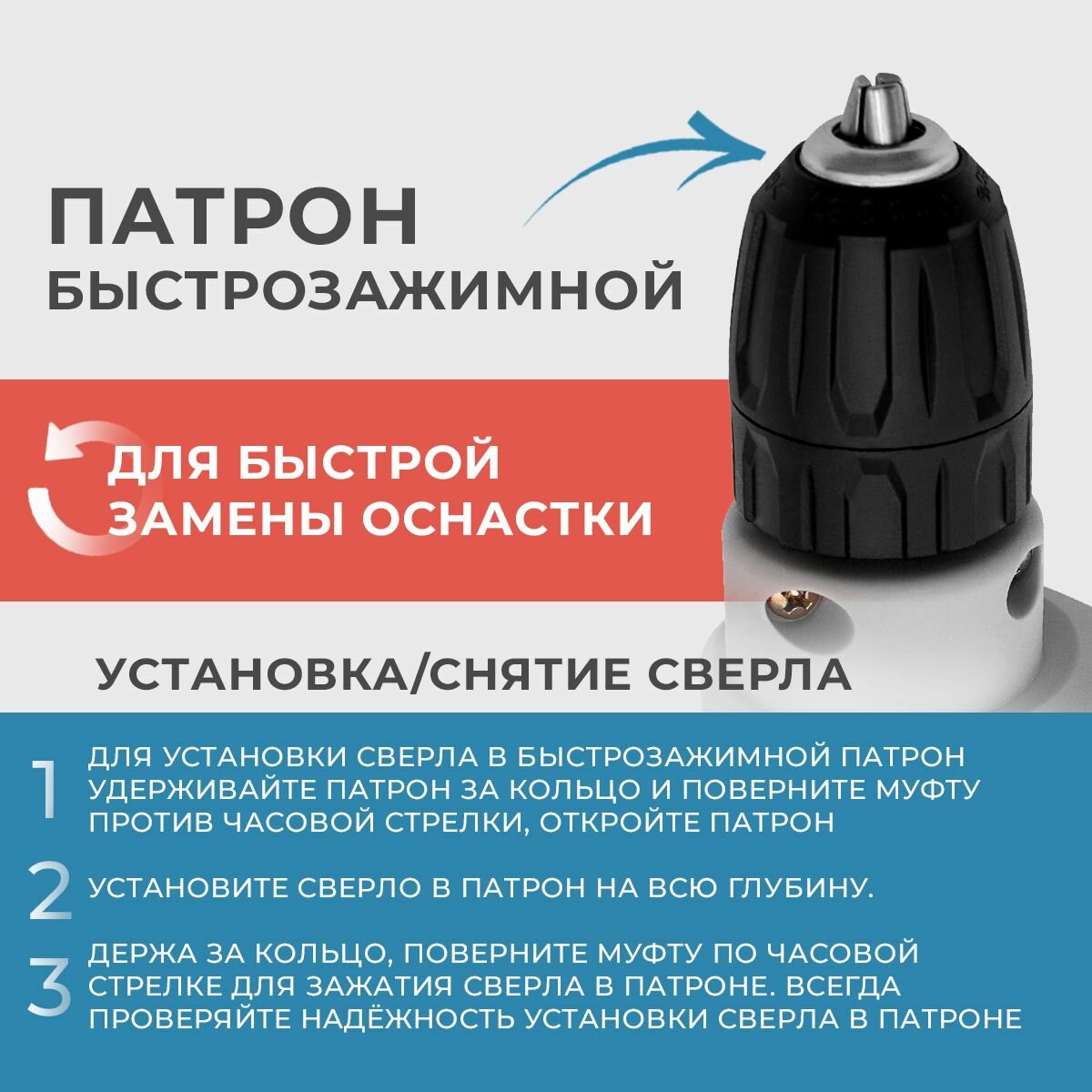 ПАТРОН БЫСТРОЗАЖИМНОЙ

ДЛЯ БЫСТРОЙ ЗАМЕНЫ ОСНАСТКИ

УСТАНОВКА/СНЯТИЕ СВЕРЛА

1 ДЛЯ УСТАНОВКИ СВЕРЛА В БЫСТРОЗАЖИМНОЙ ПАТРОН УДЕРЖИВАЙТЕ ПАТРОН ЗА КОЛЬЦО И ПОВЕРНИТЕ МУФТУ ПРОТИВ ЧАСОВОЙ СТРЕЛКИ, ОТКРОЙТЕ ПАТРОН

2 УСТАНОВИТЕ СВЕРЛО В ПАТРОН НА ВСЮ ГЛУБИНУ.

3 ДЕРЖА ЗА КОЛЬЦО, ПОВЕРНИТЕ МУФТУ ПО ЧАСОВОЙ СТРЕЛКЕ ДЛЯ ЗАЖАТИЯ СВЕРЛА В ПАТРОНЕ. ВСЕГДА ПРОВЕРЯЙТЕ НАДЁЖНОСТЬ УСТАНОВКИ СВЕРЛА В ПАТРОНЕ