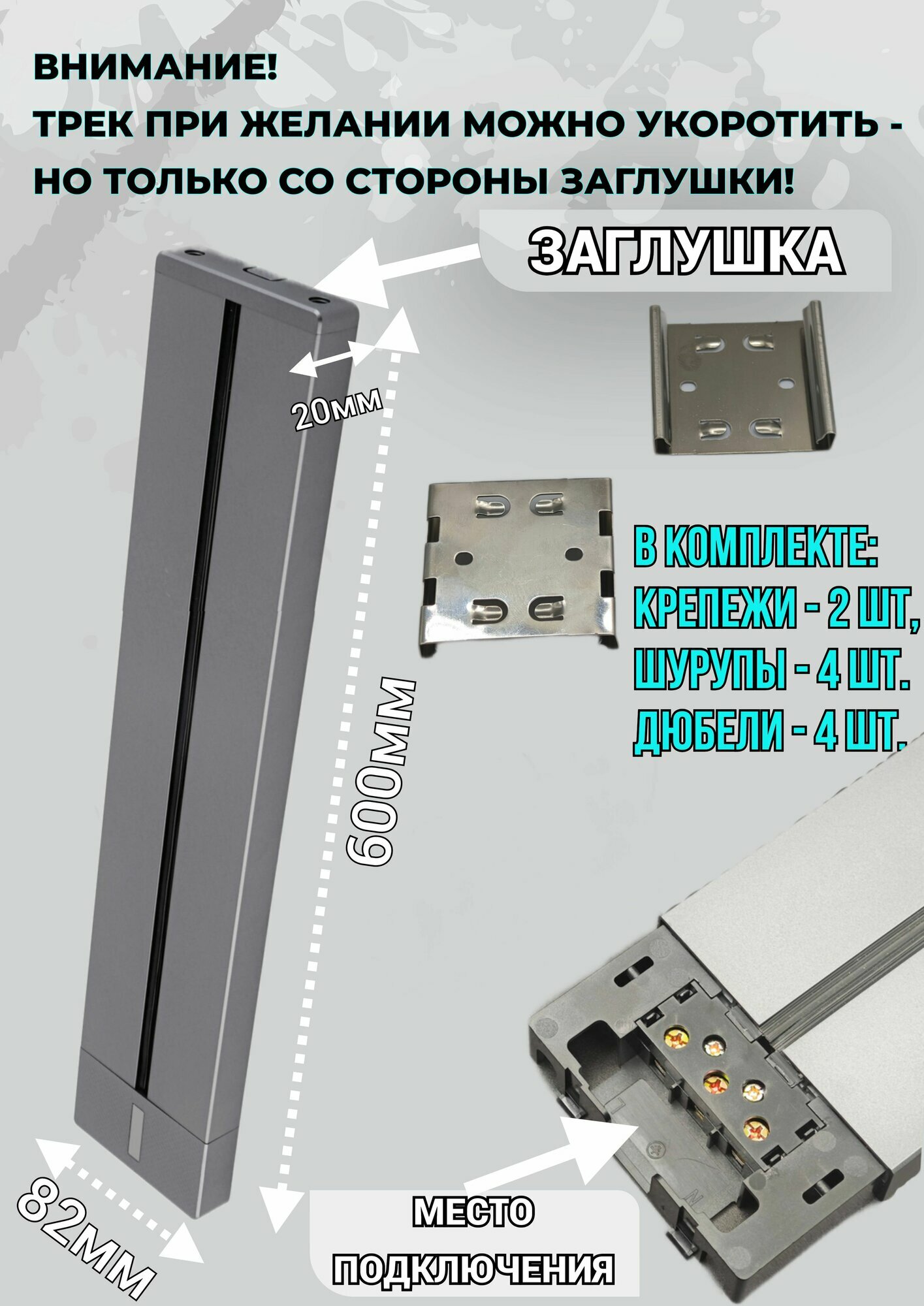 ВНИМАНИЕ!
ТРЕК ПРИ ЖЕЛАНИИ МОЖНО УКОРОТИТЬ - НО ТОЛЬКО СО СТОРОНЫ ЗАГЛУШКИ!

ЗАГЛУШКА

20мм

В КОМПЛЕКТЕ:
КРЕПЕЖИ - 2 ШТ,
ШУРУПЫ - 4 ШТ.
ДЮБЕЛИ - 4 ШТ.

600мм

82мм

МЕСТО
ПОДКЛЮЧЕНИЯ