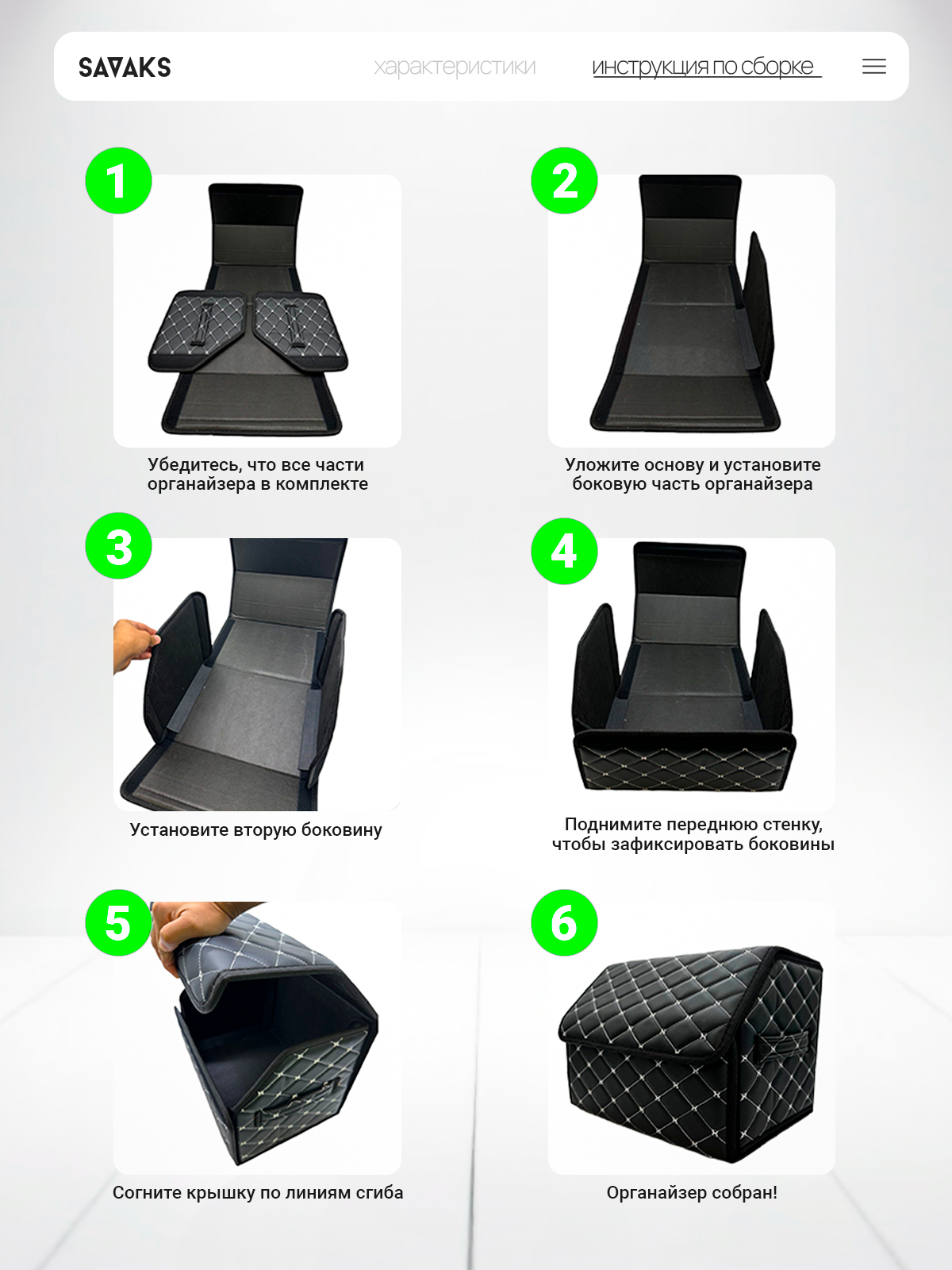 SAVAKS

характеристики

инструкция по сборке

1

Убедитесь, что все части органайзера в комплекте

2

Уложите основу и установите боковую часть органайзера

3

Установите вторую боковину

4

Поднимите переднюю стенку, чтобы зафиксировать боковины

5

Согните крышку по линиям сгиба

6

Органайзер собран!