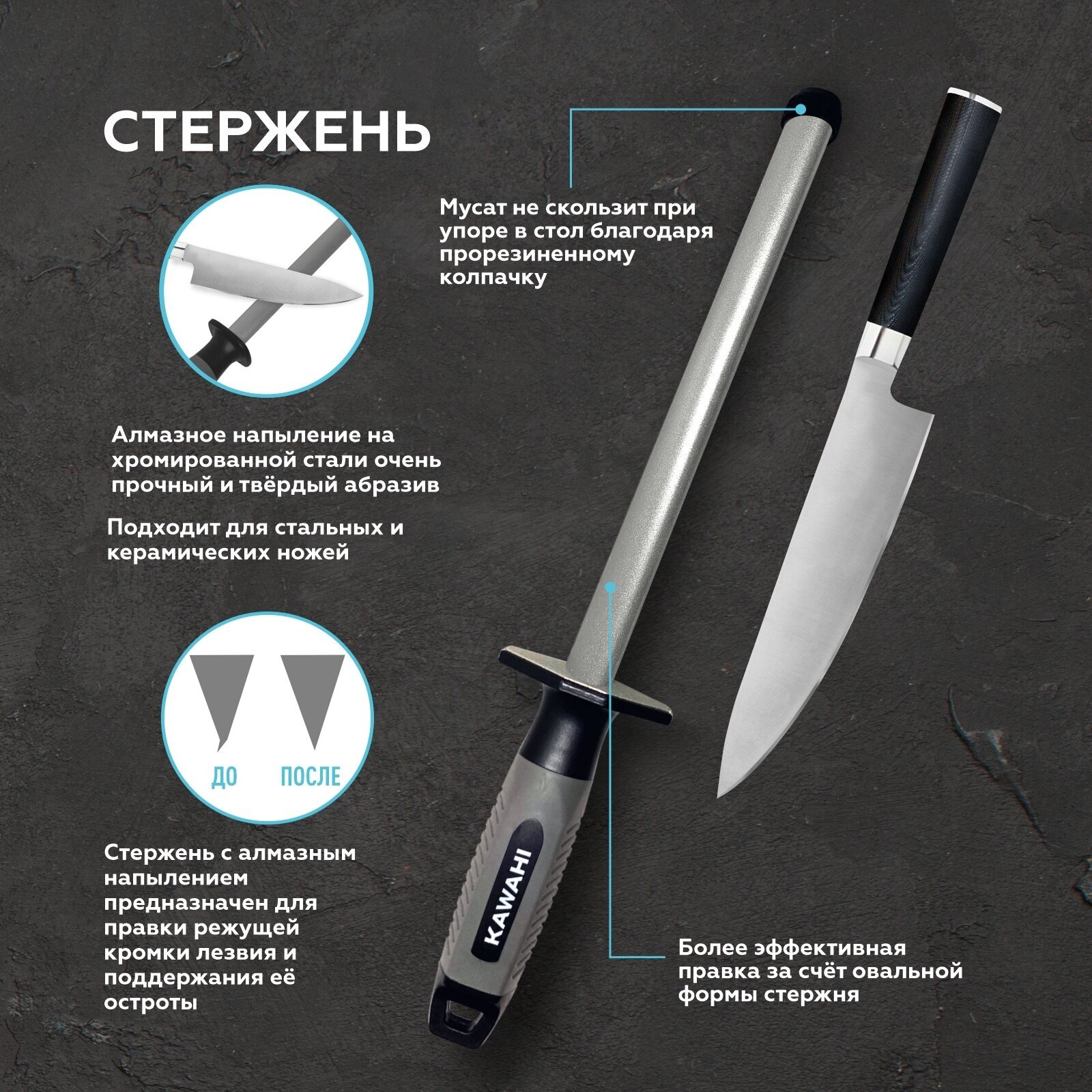 СТЕРЖЕНЬ

Мусат не скользит при упоре в стол благодаря прорезиненному колпачку

Алмазное напыление на хромированной стали очень прочный и твёрдый абразив

Подходит для стальных и керамических ножей

ДО ПОСЛЕ

Стержень с алмазным напылением предназначен для правки режущей кромки лезвия и поддержания её остроты

KAWAHI

Более эффективная правка за счёт овальной формы стержня