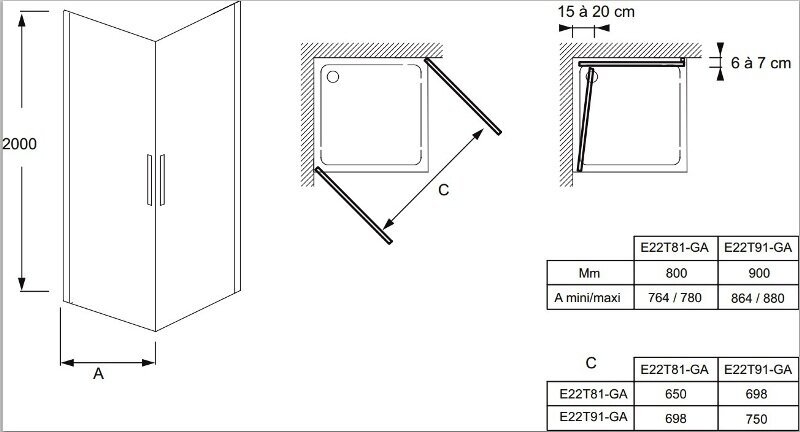 2000

A

C

15 à 20 cm

6 à 7 cm

| | E22T81-GA | E22T91-GA |
|---|---|---|
| Mm | 800 | 900 |
| A mini/maxi | 764 / 780 | 864 / 880 |

| C | E22T81-GA | E22T91-GA |
|---|---|---|
| E22T81-GA | 650 | 698 |
| E22T91-GA | 698 | 750 |