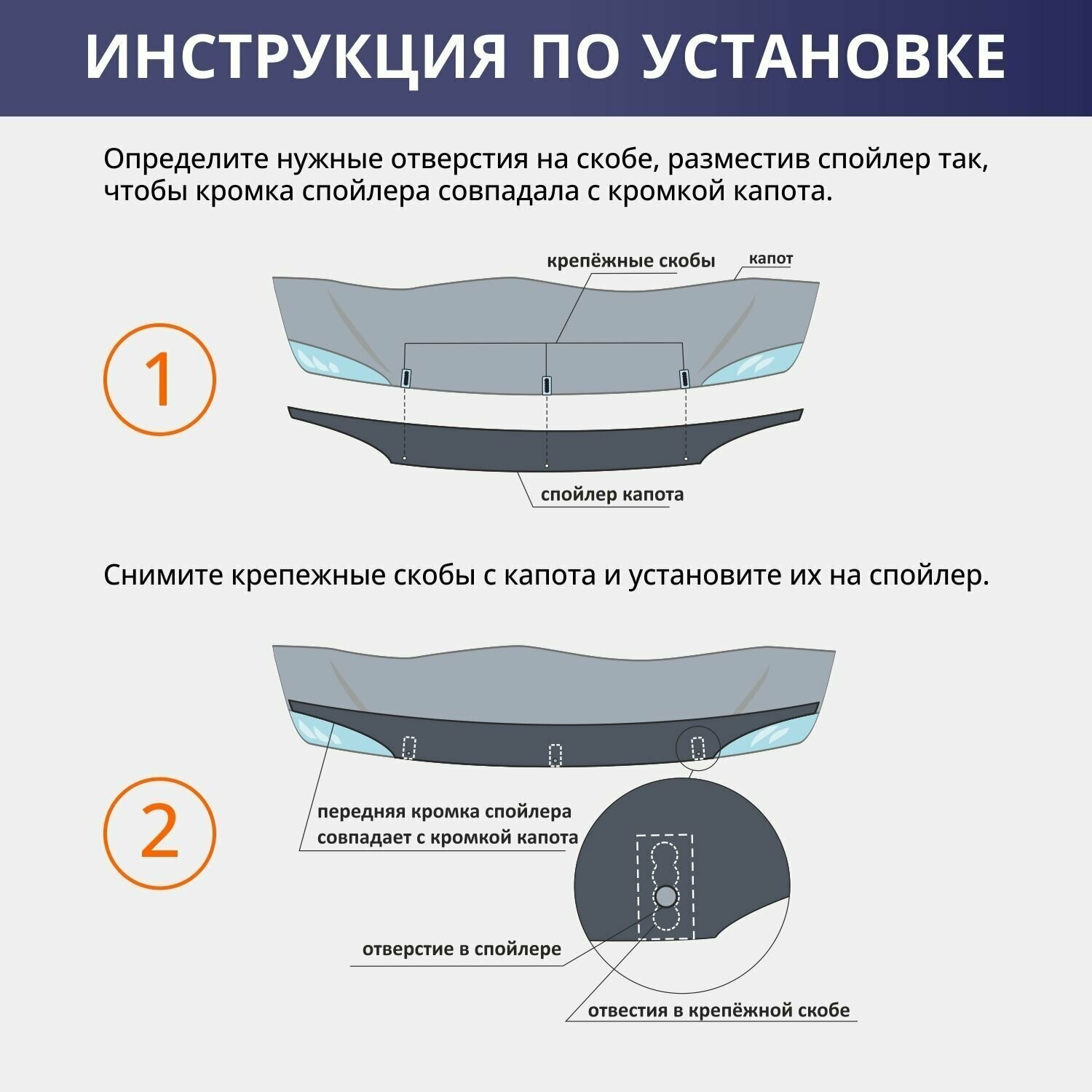 ИНСТРУКЦИЯ ПО УСТАНОВКЕ

Определите нужные отверстия на скобе, разместив спойлер так, чтобы кромка спойлера совпадала с кромкой капота.

1

крепёжные скобы

капот

спойлер капота

Снимите крепежные скобы с капота и установите их на спойлер.

2

передняя кромка спойлера совпадает с кромкой капота

отверстие в спойлере

отвестия в крепёжной скобе