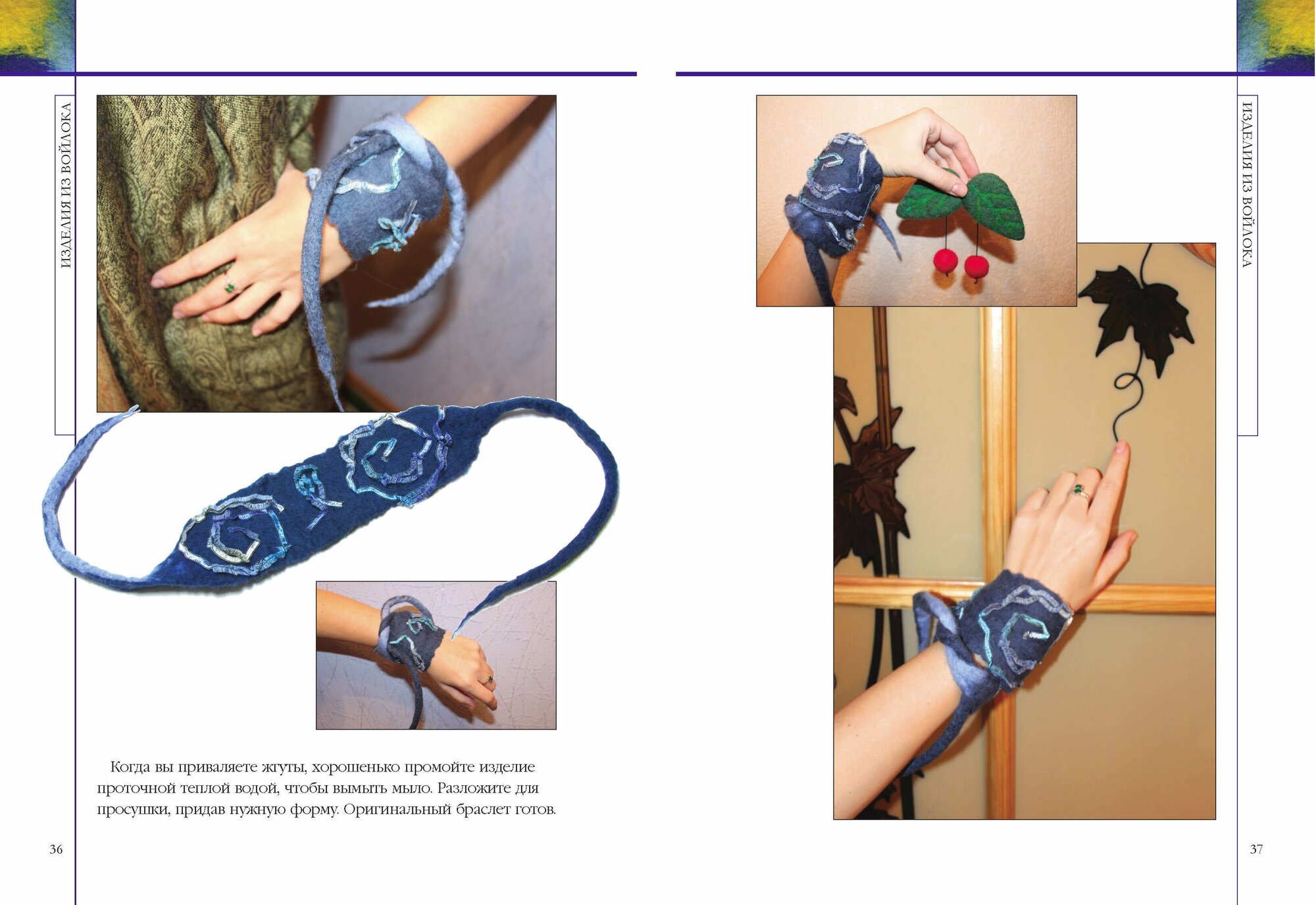 ИЗДЕЛИЯ ИЗ ВОЙЛОКА

Когда вы приваляете жгуты, хорошенько промойте изделие проточной теплой водой, чтобы вымыть мыло. Разложите для просушки, придав нужную форму. Оригинальный браслет готов.

36

ИЗДЕЛИЯ ИЗ ВОЙЛОКА

37