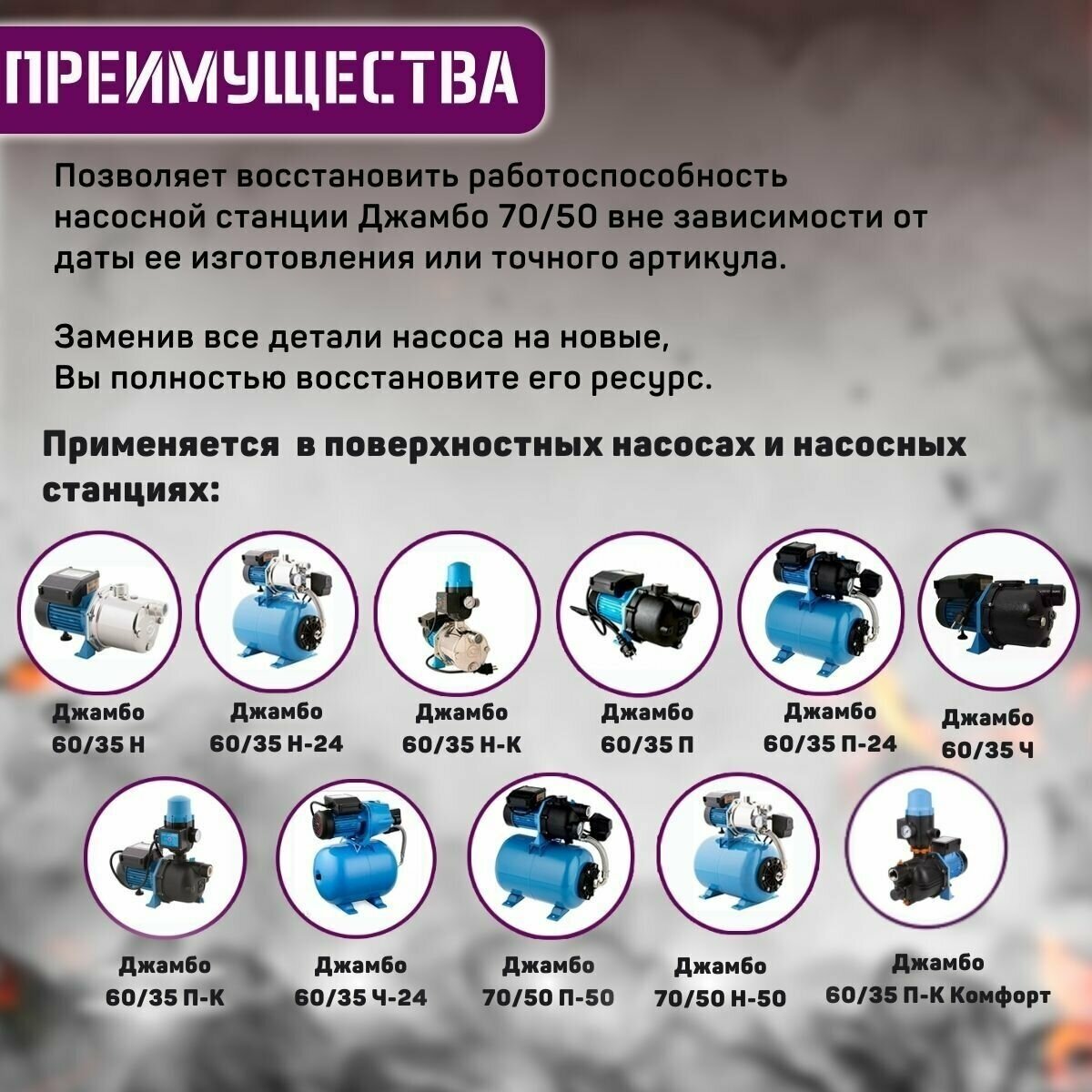 ПРЕИМУЩЕСТВА

Позволяет восстановить работоспособность насосной станции Джамбо 70/50 вне зависимости от даты ее изготовления или точного артикула.

Заменив все детали насоса на новые, Вы полностью восстановите его ресурс.

Применяется в поверхностных насосах и насосных станциях:

Джамбо 60/35 Н

Джамбо 60/35 Н-24

Джамбо 60/35 Н-К

Джамбо 60/35 П

Джамбо 60/35 П-24

Джамбо 60/35 Ч

Джамбо 60/35 П-К

Джамбо 60/35 Ч-24

Джамбо 70/50 П-50

Джамбо 70/50 Н-50

Джамбо 60/35 П-К Комфорт