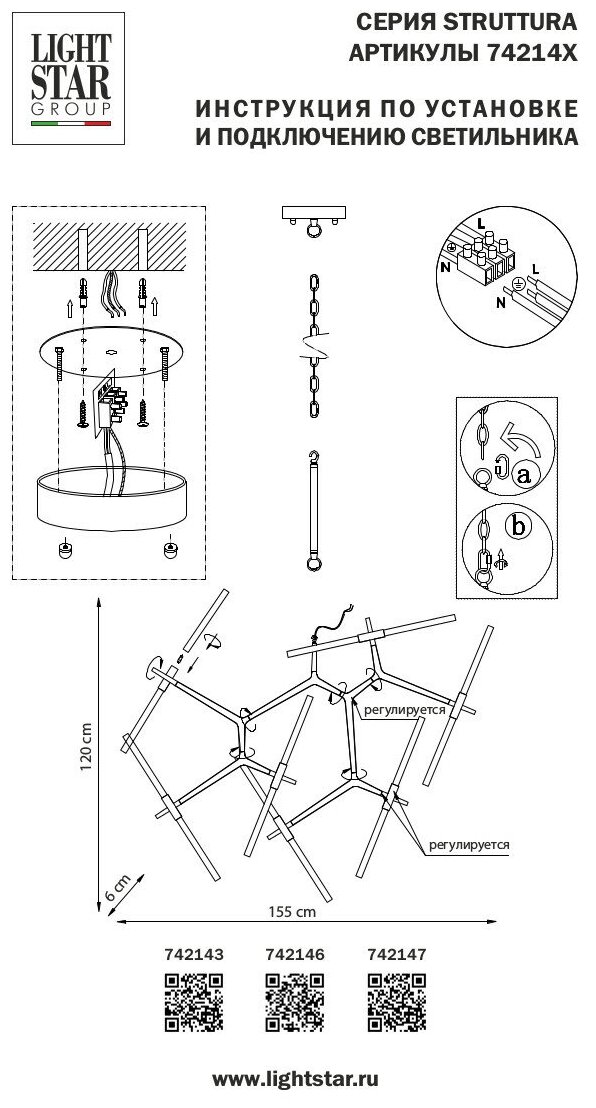 LIGHT STAR GROUP

СЕРИЯ STRUTTURA
АРТИКУЛЫ 74214X

ИНСТРУКЦИЯ ПО УСТАНОВКЕ
И ПОДКЛЮЧЕНИЮ СВЕТИЛЬНИКА

L
N
L
N

a
b

регулируется
регулируется

120 cm
6 cm
155 cm

742143
742146
742147

www.lightstar.ru