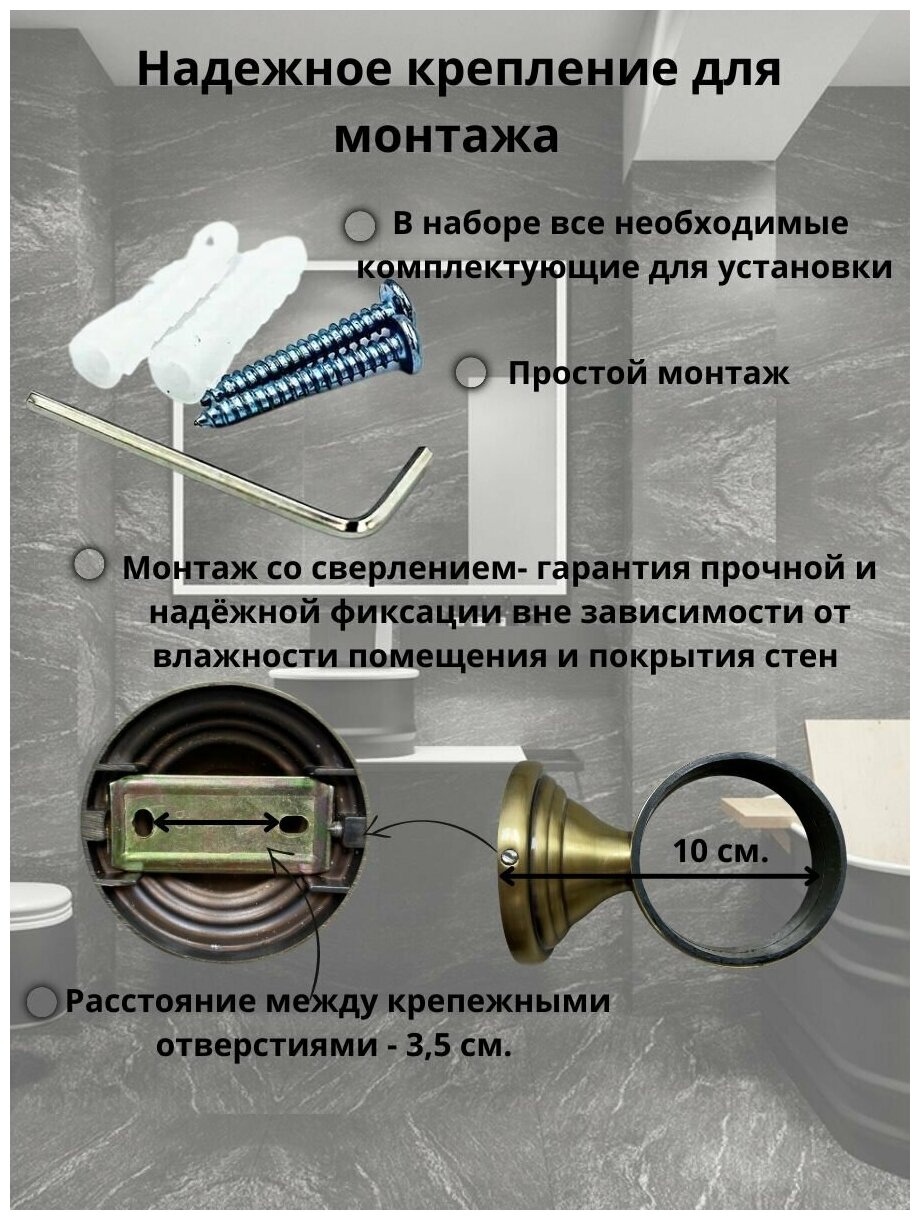 Надежное крепление для монтажа

В наборе все необходимые комплектующие для установки

Простой монтаж

Монтаж со сверлением- гарантия прочной и надёжной фиксации вне зависимости от влажности помещения и покрытия стен

10 см.

Расстояние между крепежными отверстиями - 3,5 см.